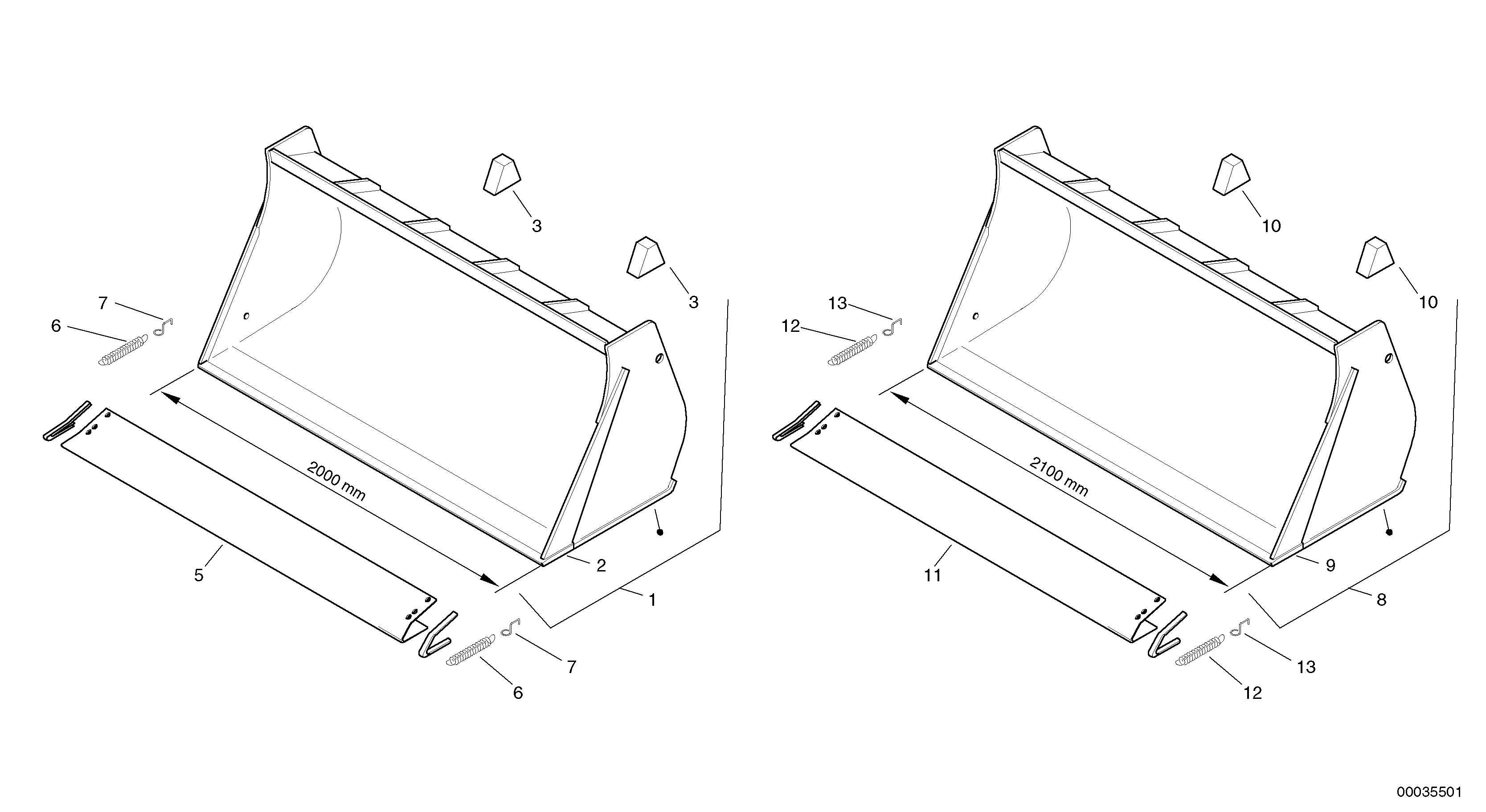 3
3
7
6
2000 mm
5
2
1
7
6
10
10
13
12
2100 mm
11
9
8
13
12
00035501