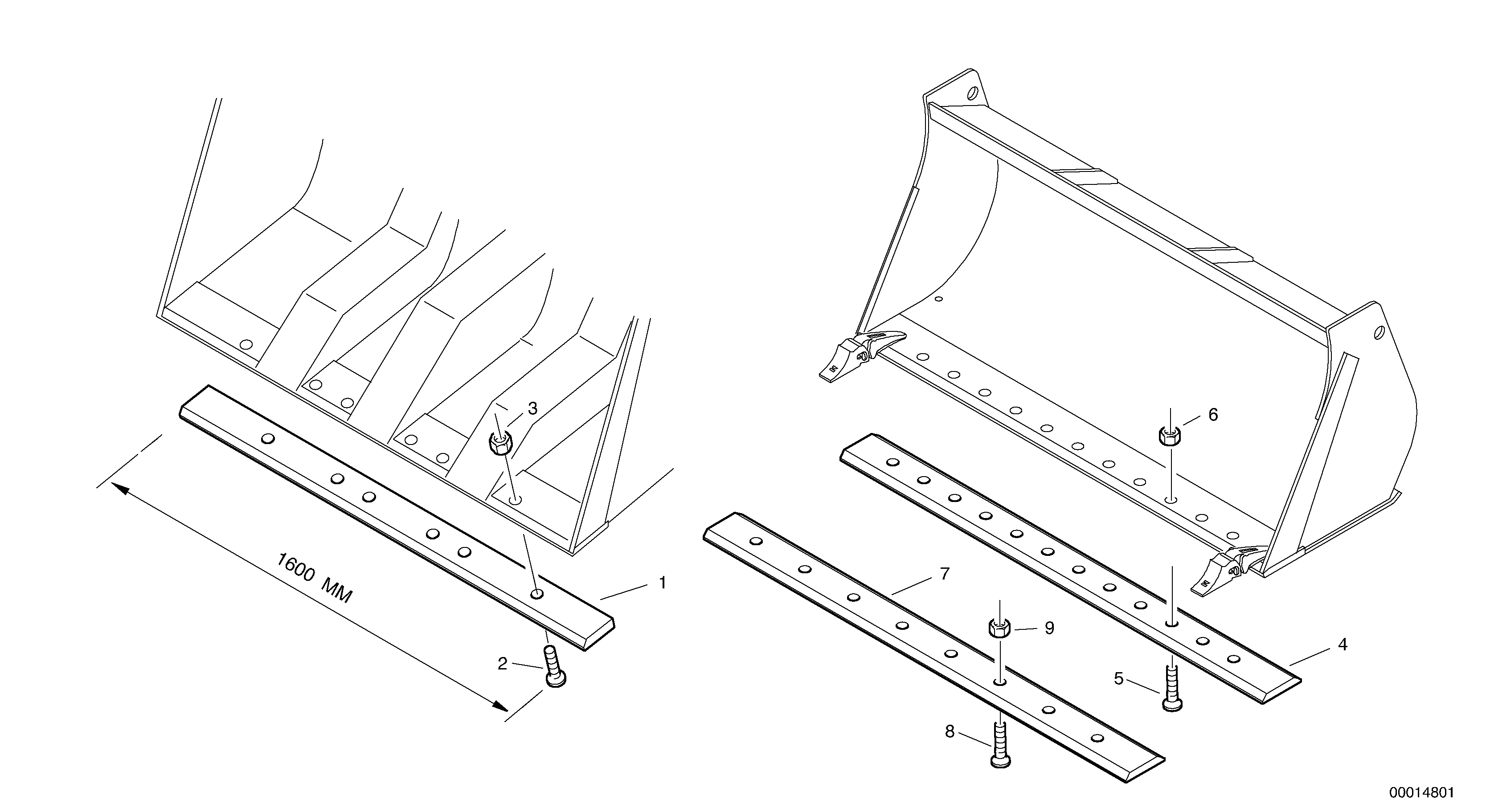 3
1600 MM
1
2
6
7
9
4
5
8
00014801