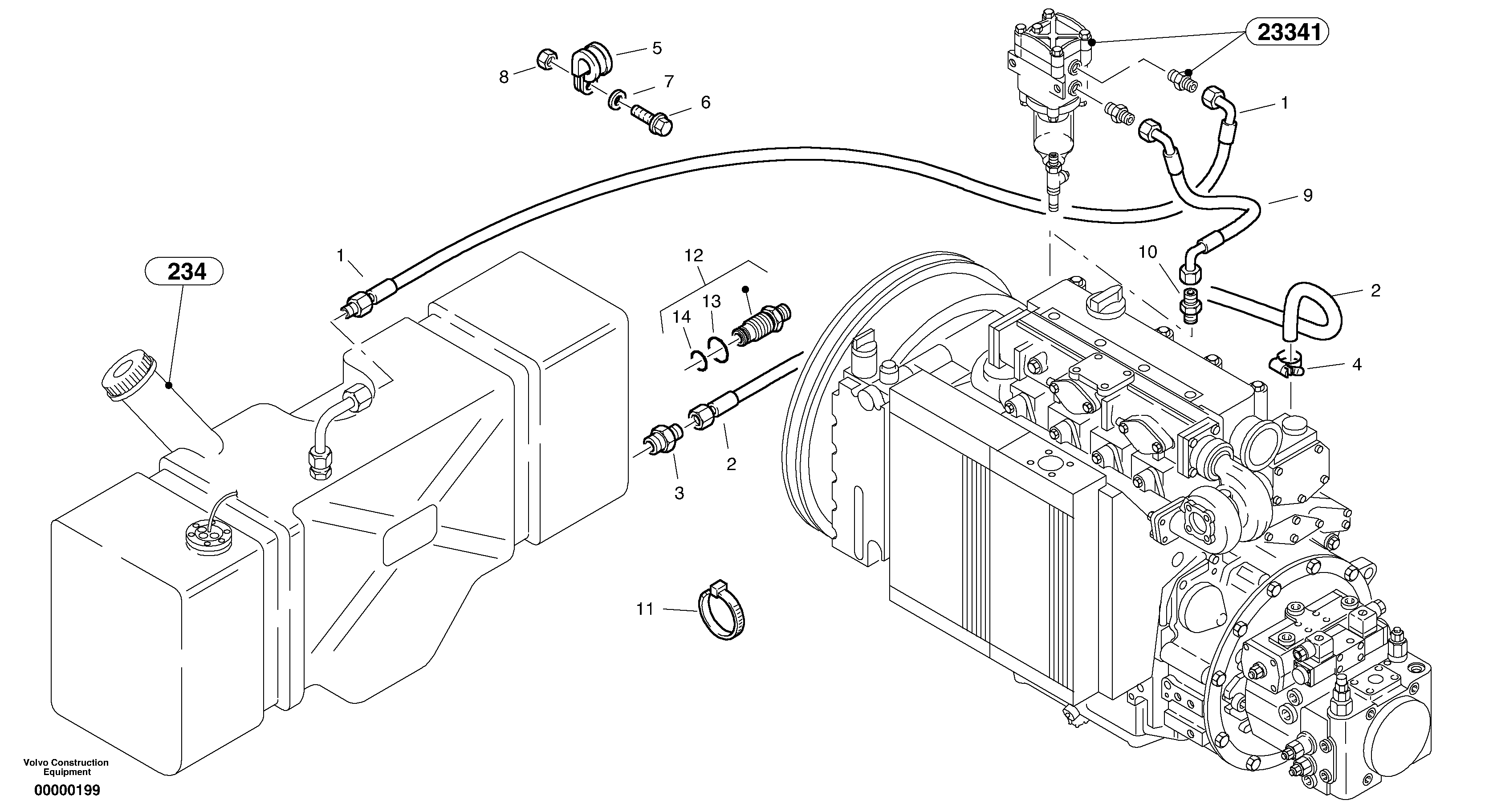 23341
5
8
7
6
1
9
234
1
12
10
2
13
14
4
2
3
11
Volvo Construction Equipment
00000199