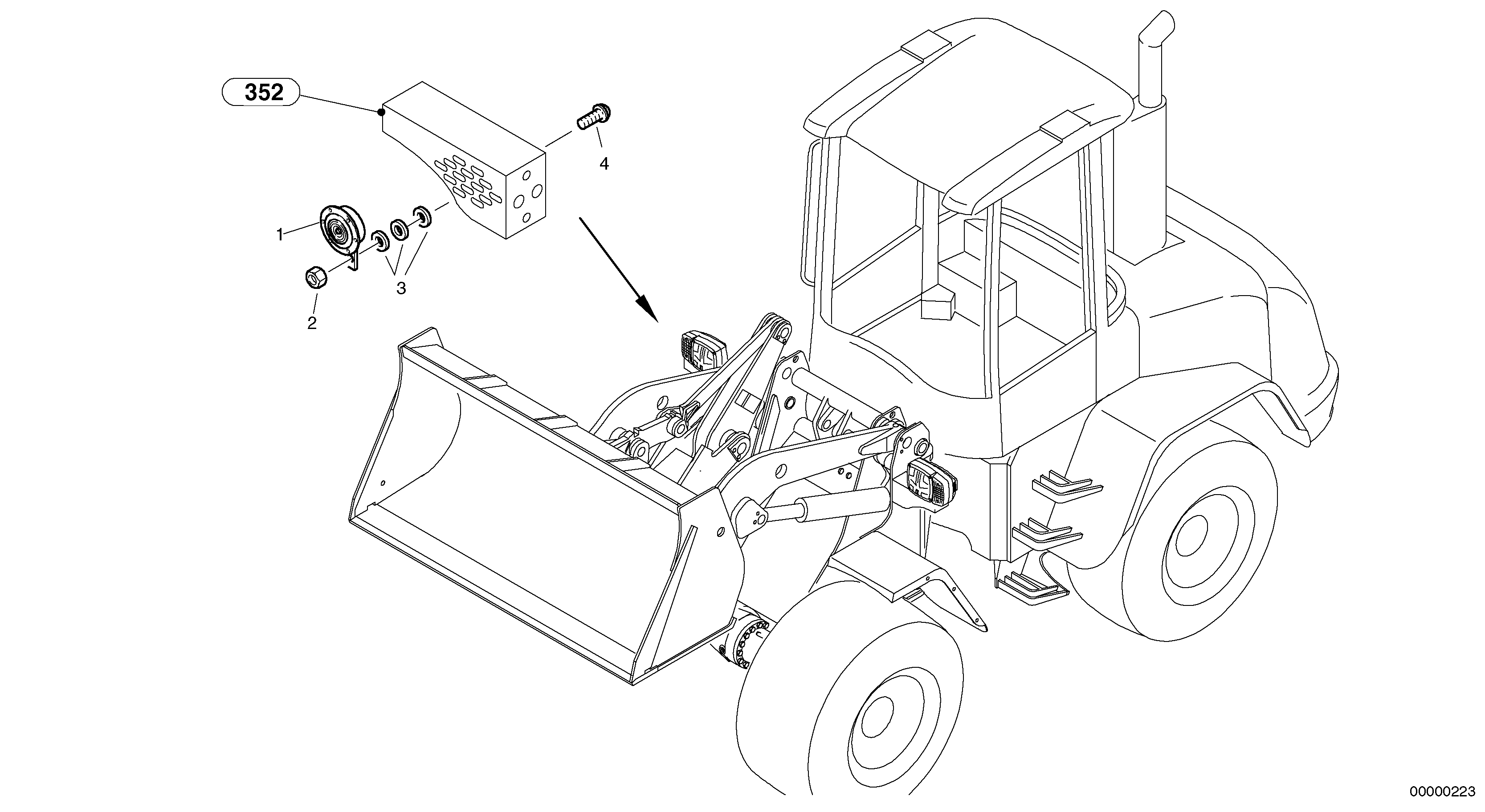 352

4

1

3

2

00000223