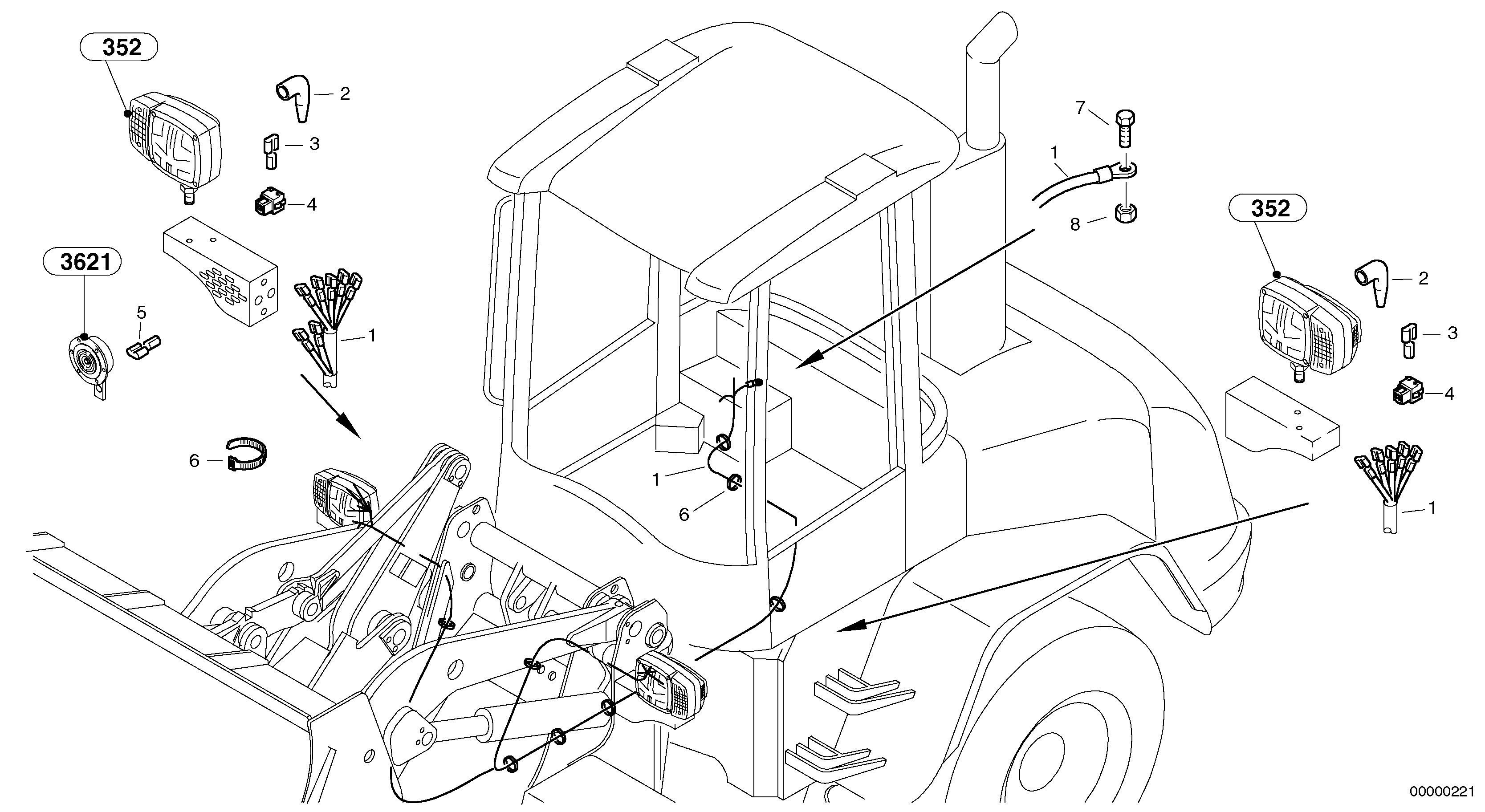 352
2
3
4
3621
5
1
6
7
1
8
352
2
3
4
1
1
6
00000221