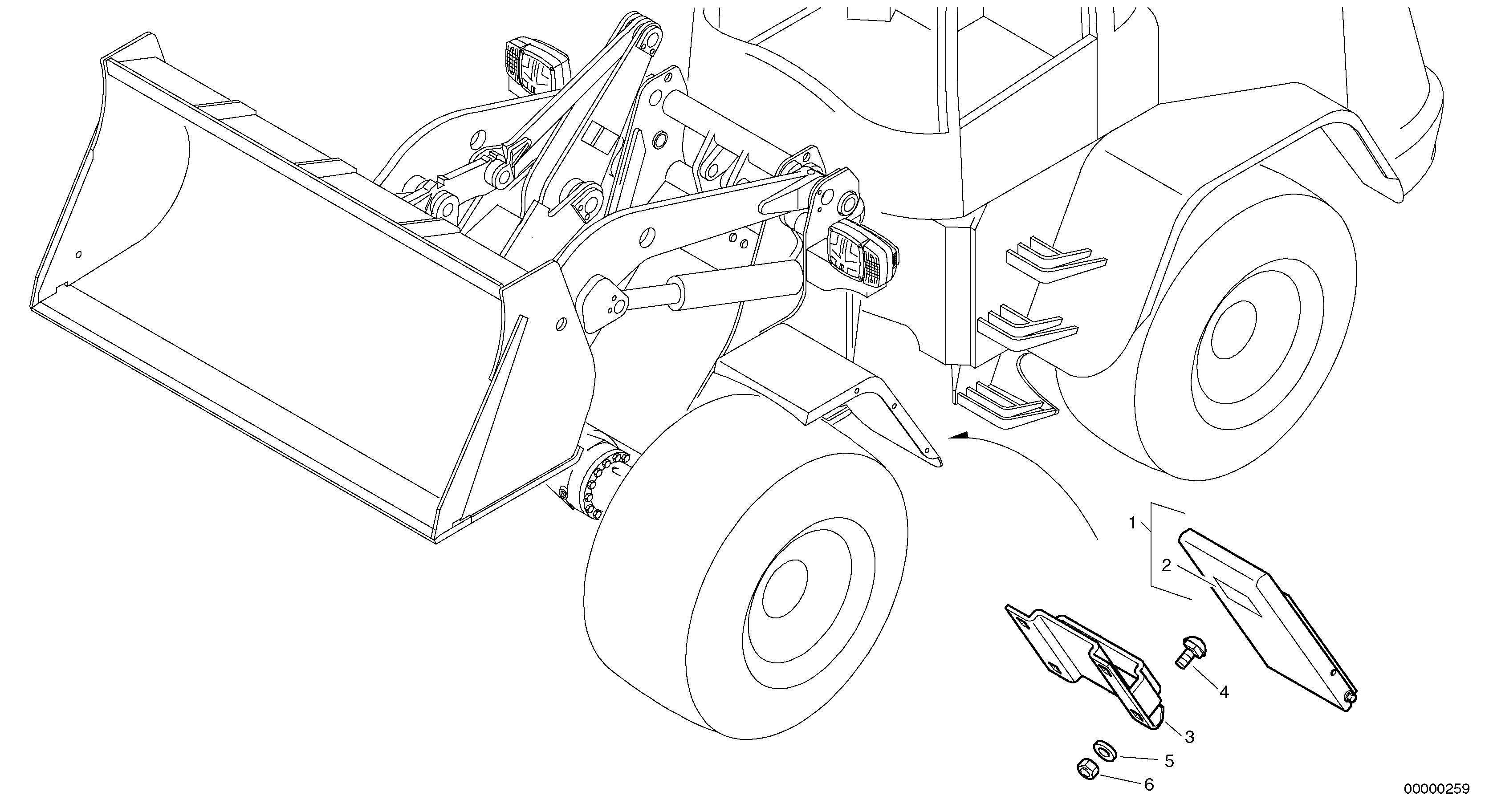 1
2
4
3
5
6
00000259