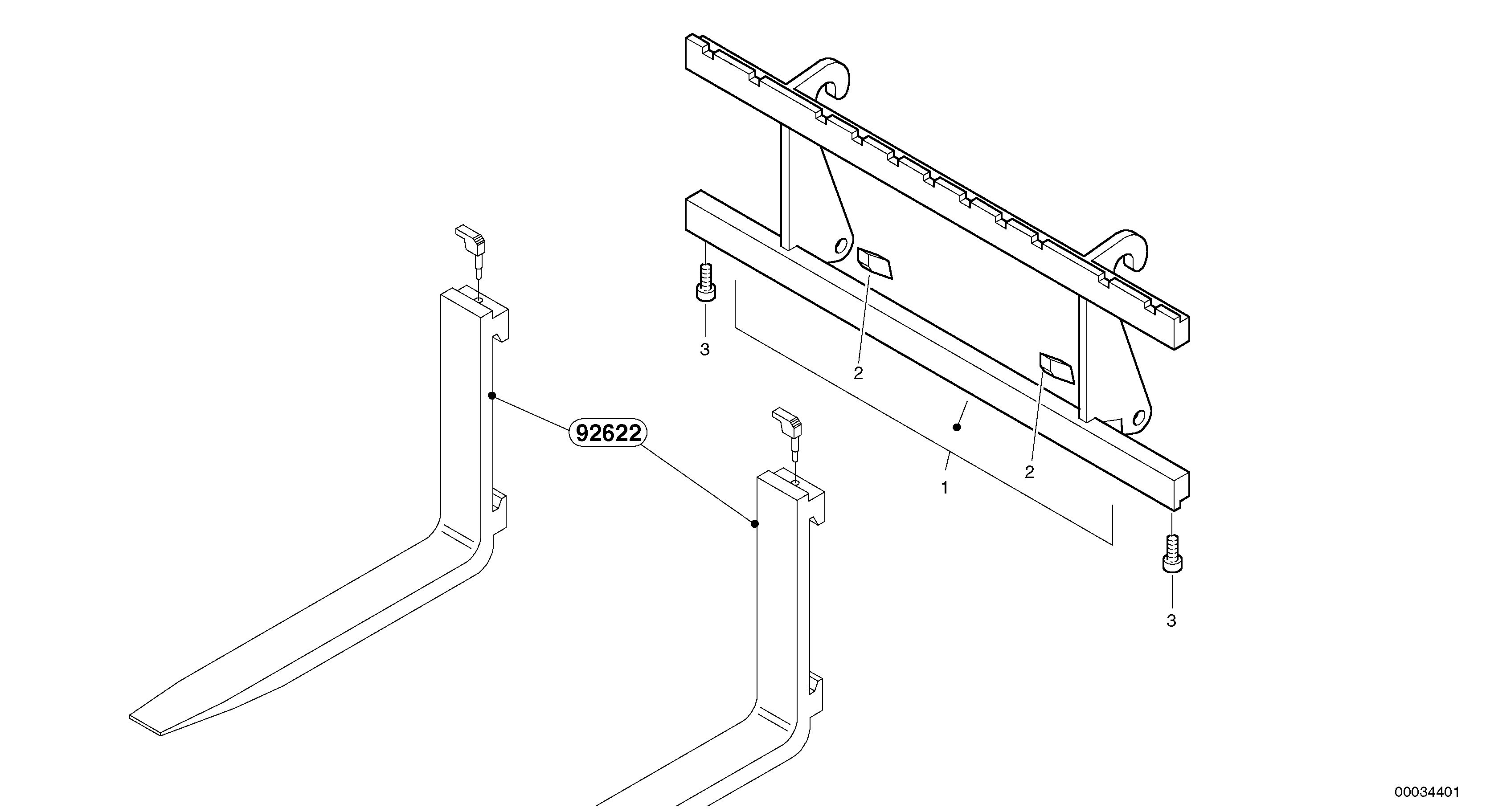 3

2

92622

1

2

3

00034401