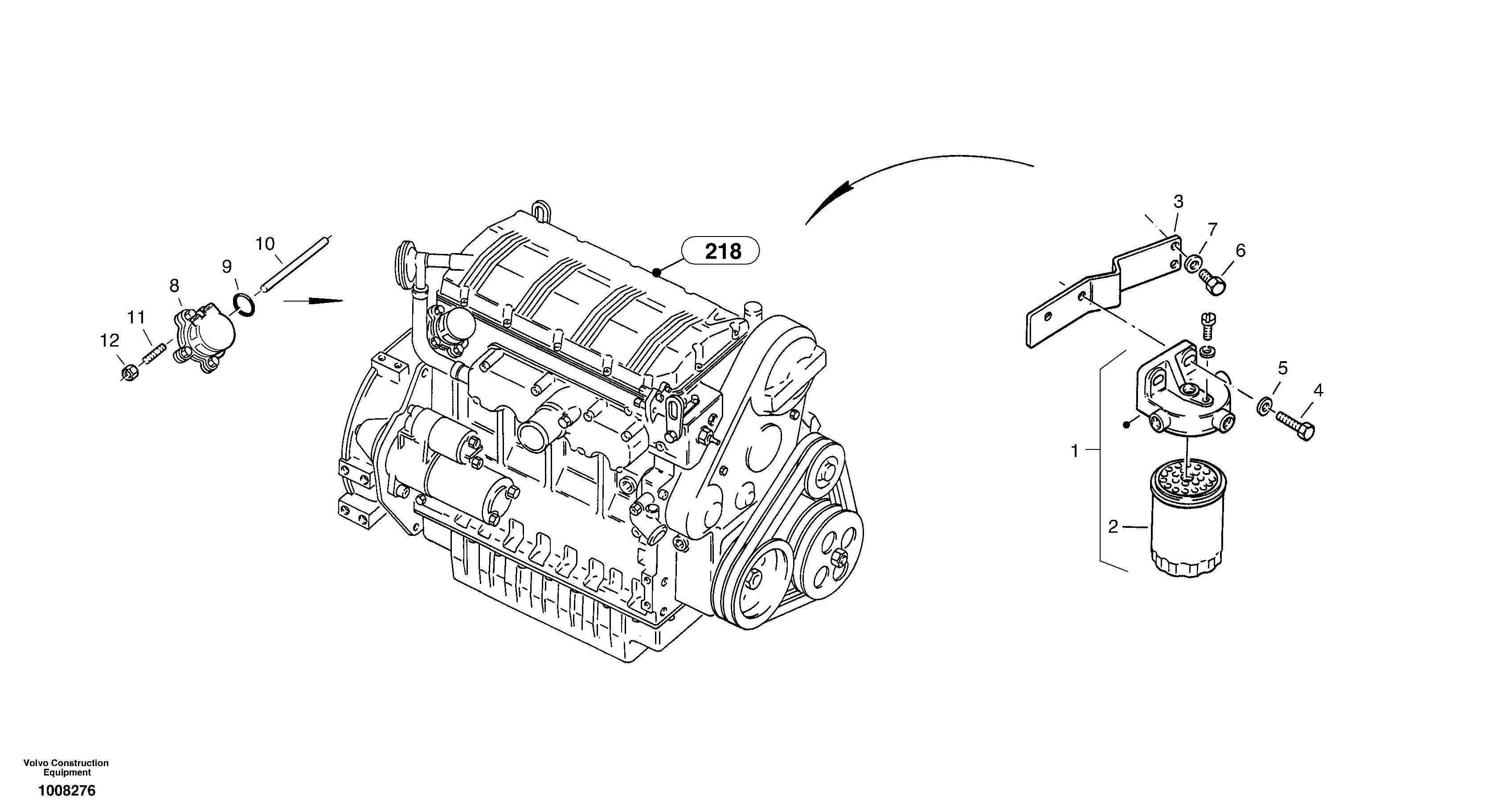 10
9
8
11
12
218
3
7
6
5
4
1
2
Volvo Construction Equipment
1008276