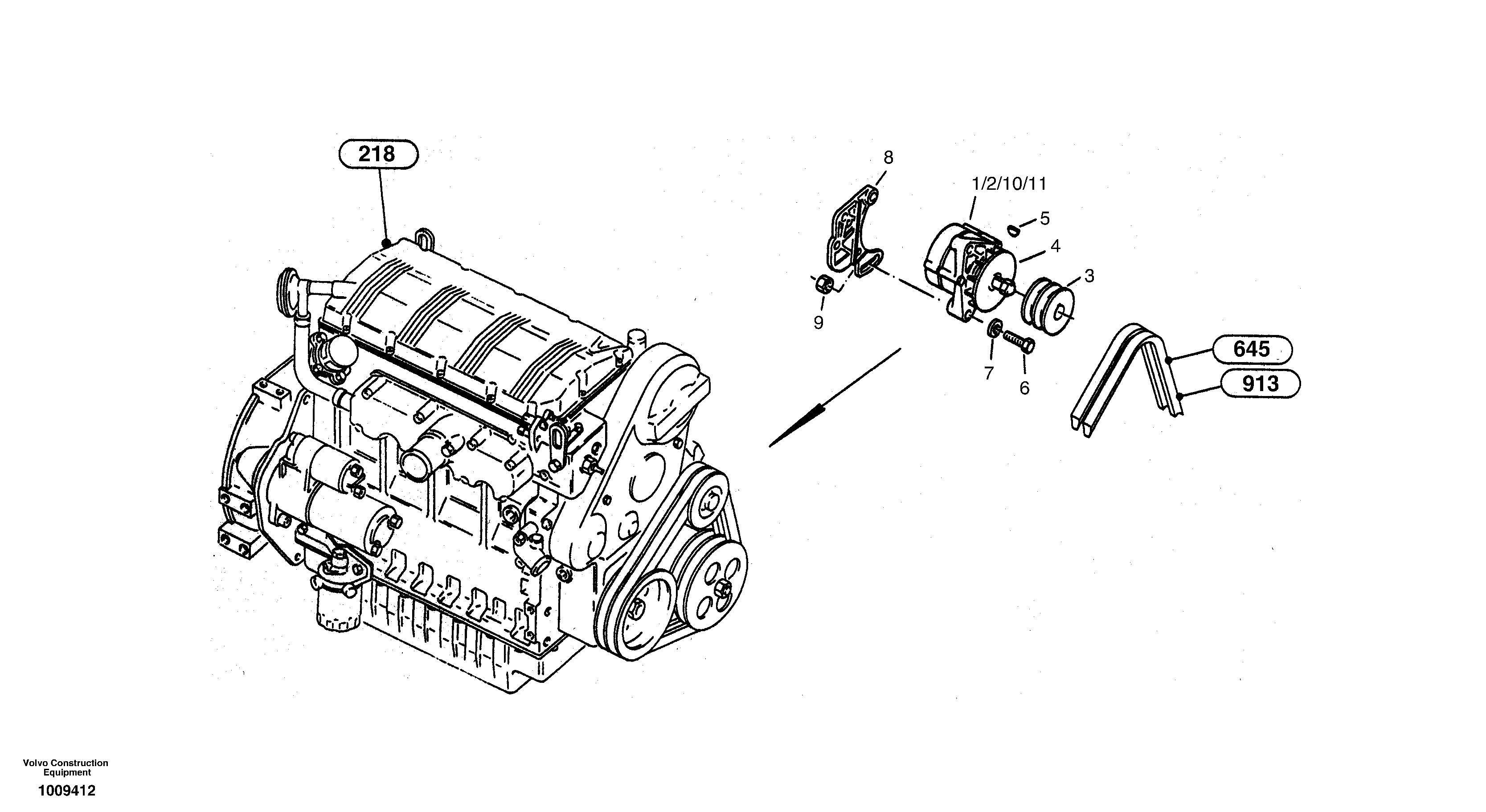 218

8

1/2/10/11

5

4

3

9

7

6

645

913

Volvo Construction Equipment

1009412