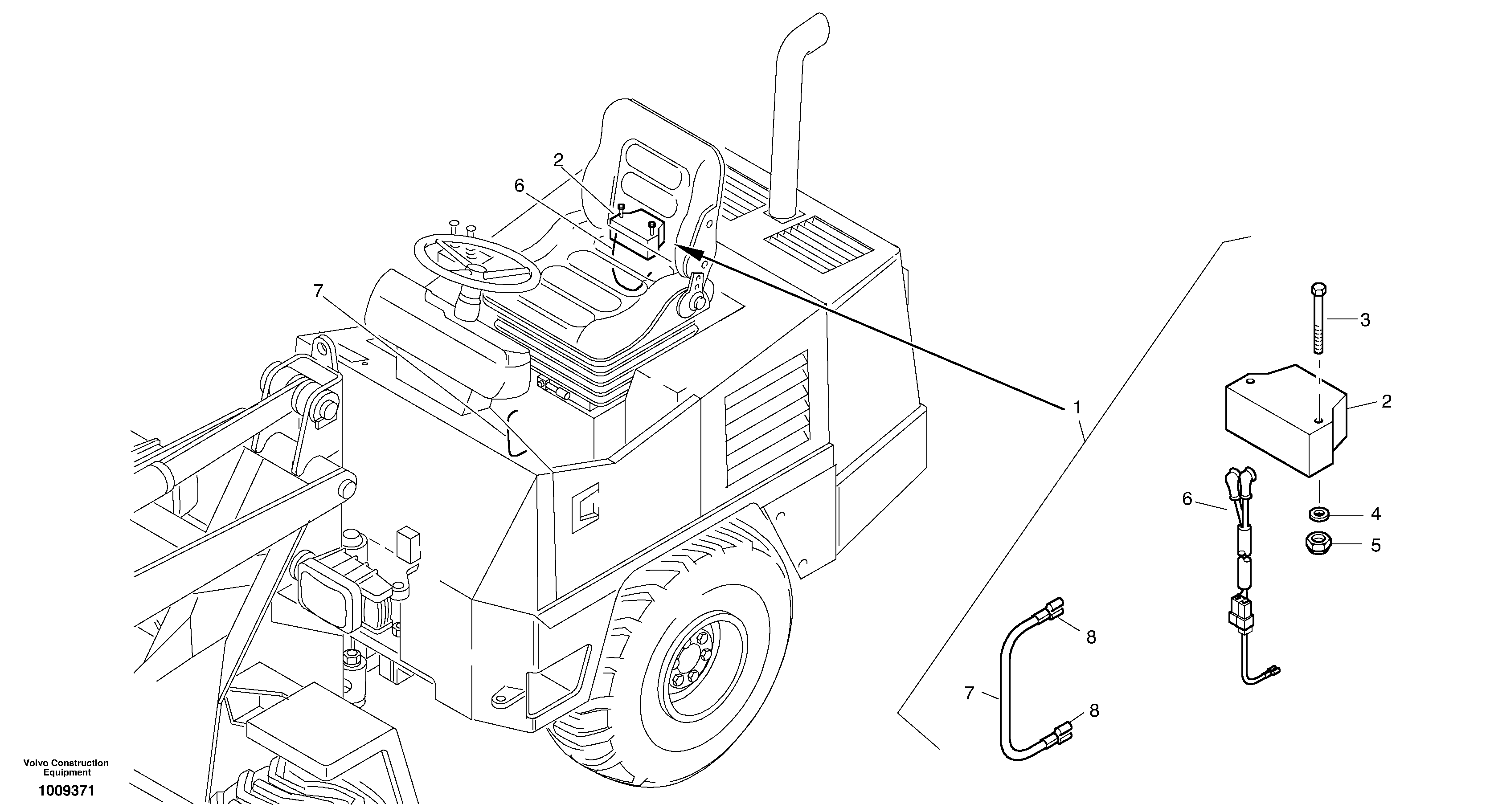 2
6
7
1
3
2
6
4
5
8
7
8
Volvo Construction Equipment
1009371