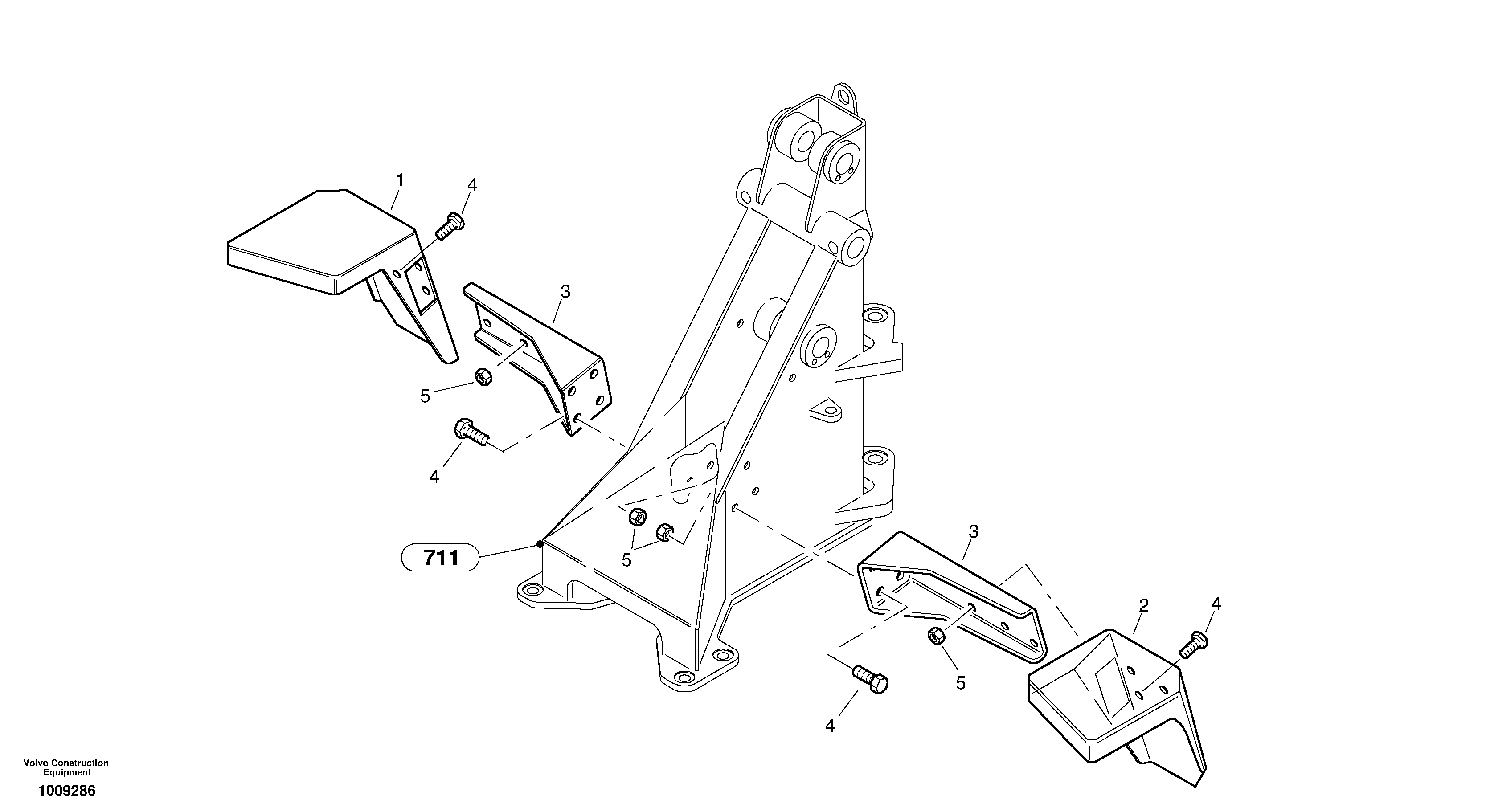 1
4
3
5
4
711
5
3
2
4
5
4
Volvo Construction Equipment
1009286