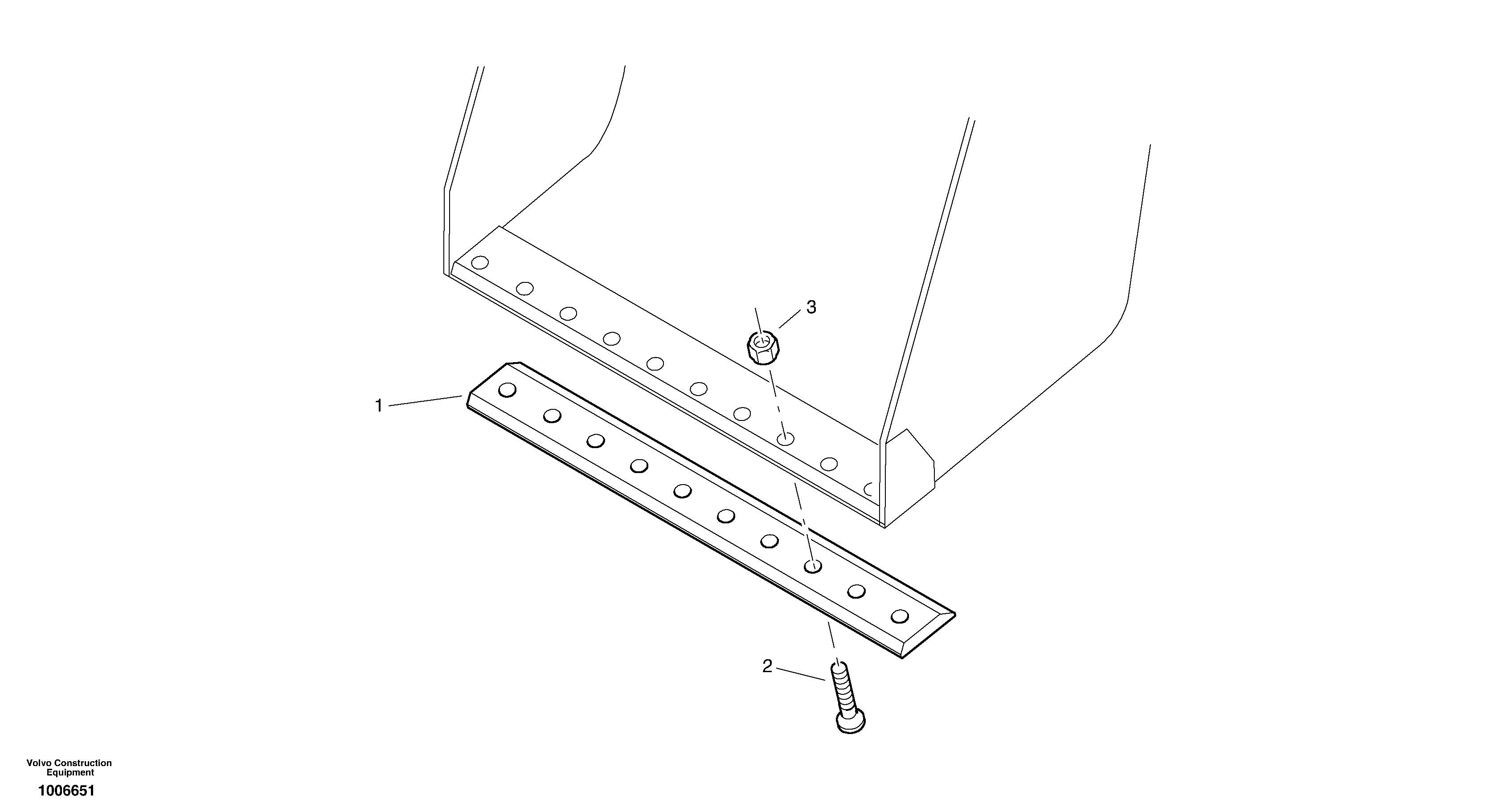 3

1

2

Volvo Construction Equipment

1006651