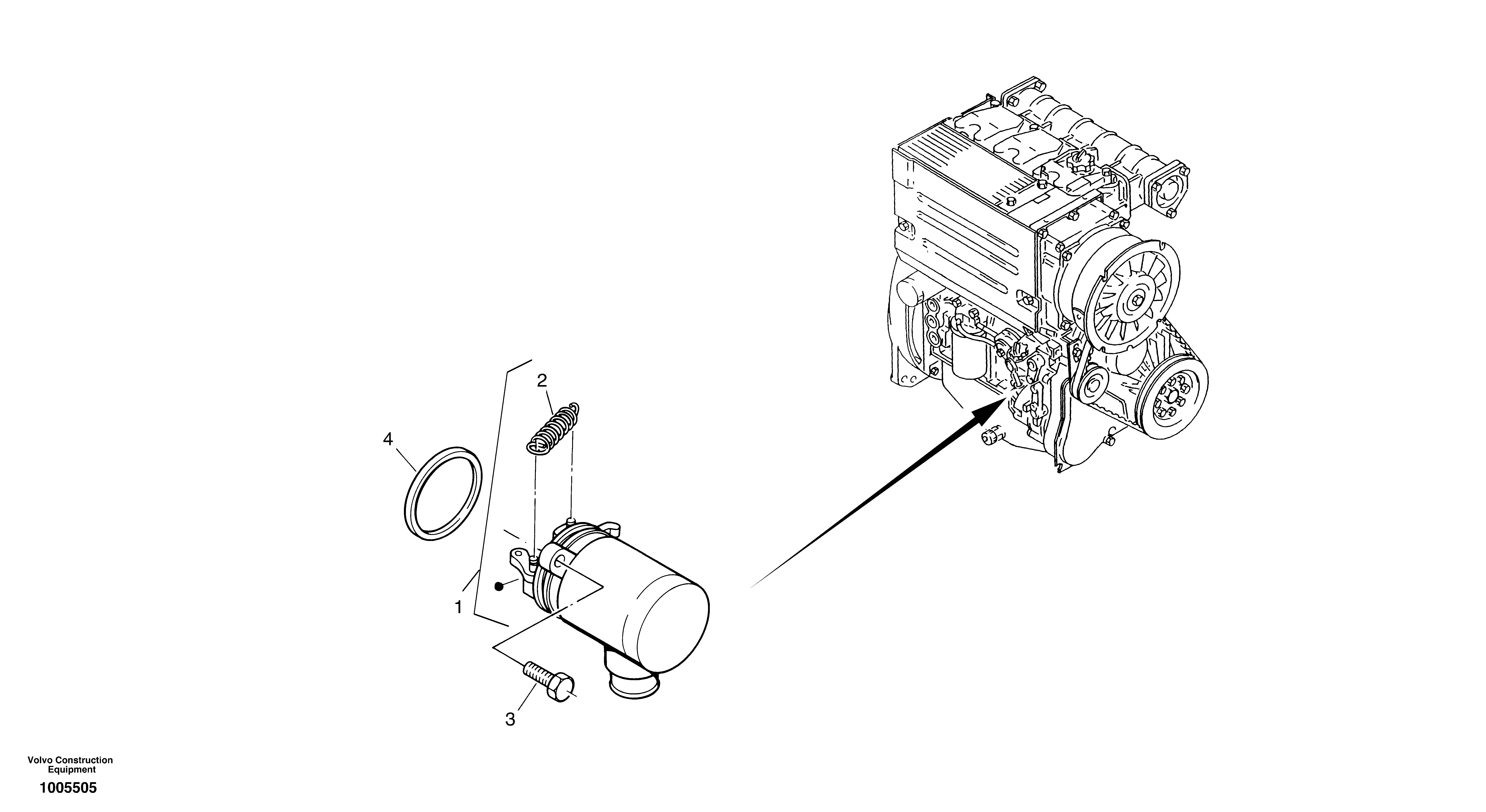 2

4

1

3

Volvo Construction Equipment

1005505