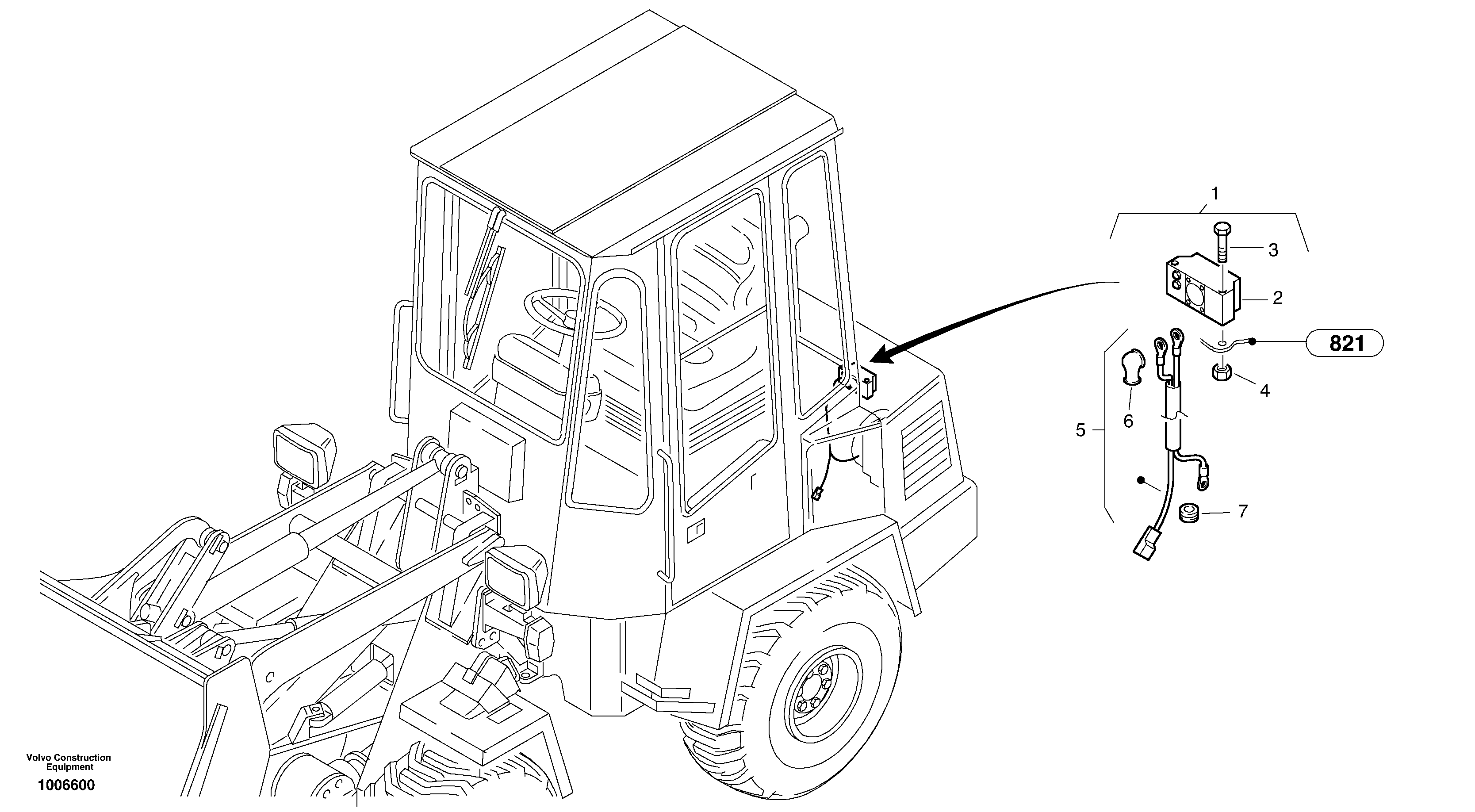 1
3
2
821
4
6
5
7
Volvo Construction Equipment
1006600