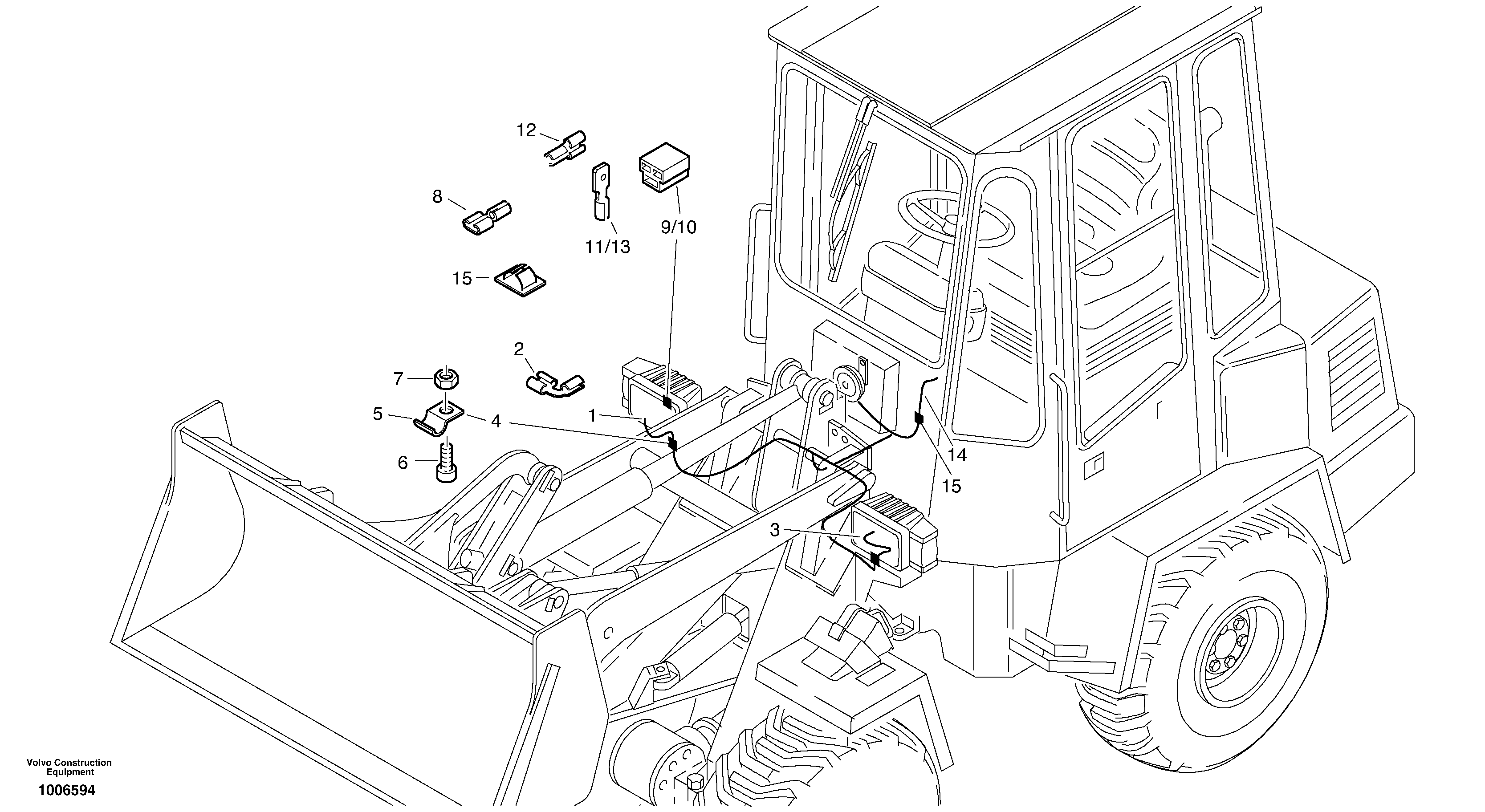 12
8
11/13
9/10
15
2
7
5
4
1
6
14
15
3
Volvo Construction Equipment
1006594