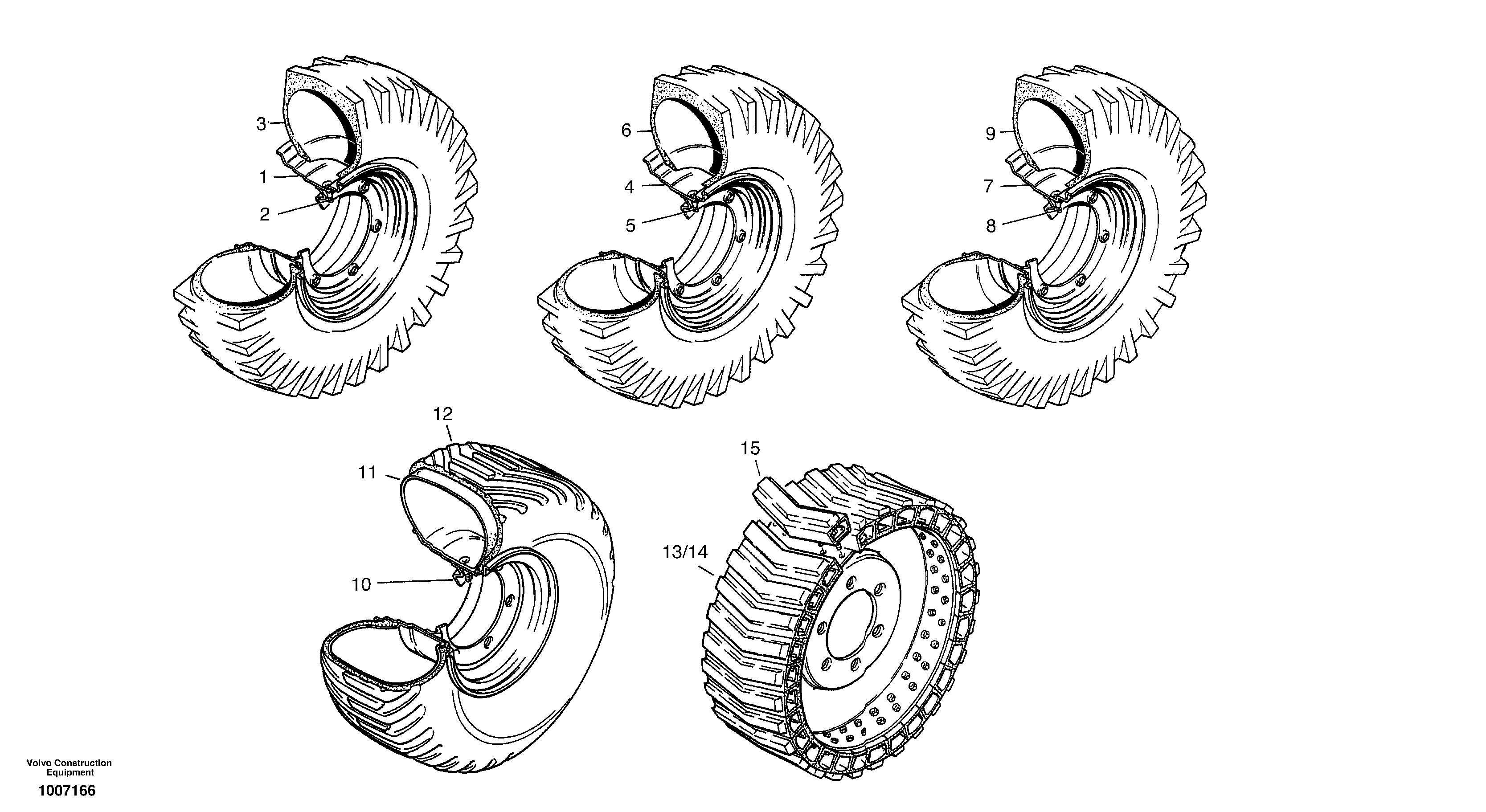 3
1
2
6
4
5
9
7
8
12
11
10
15
13/14

Volvo Construction Equipment
1007166