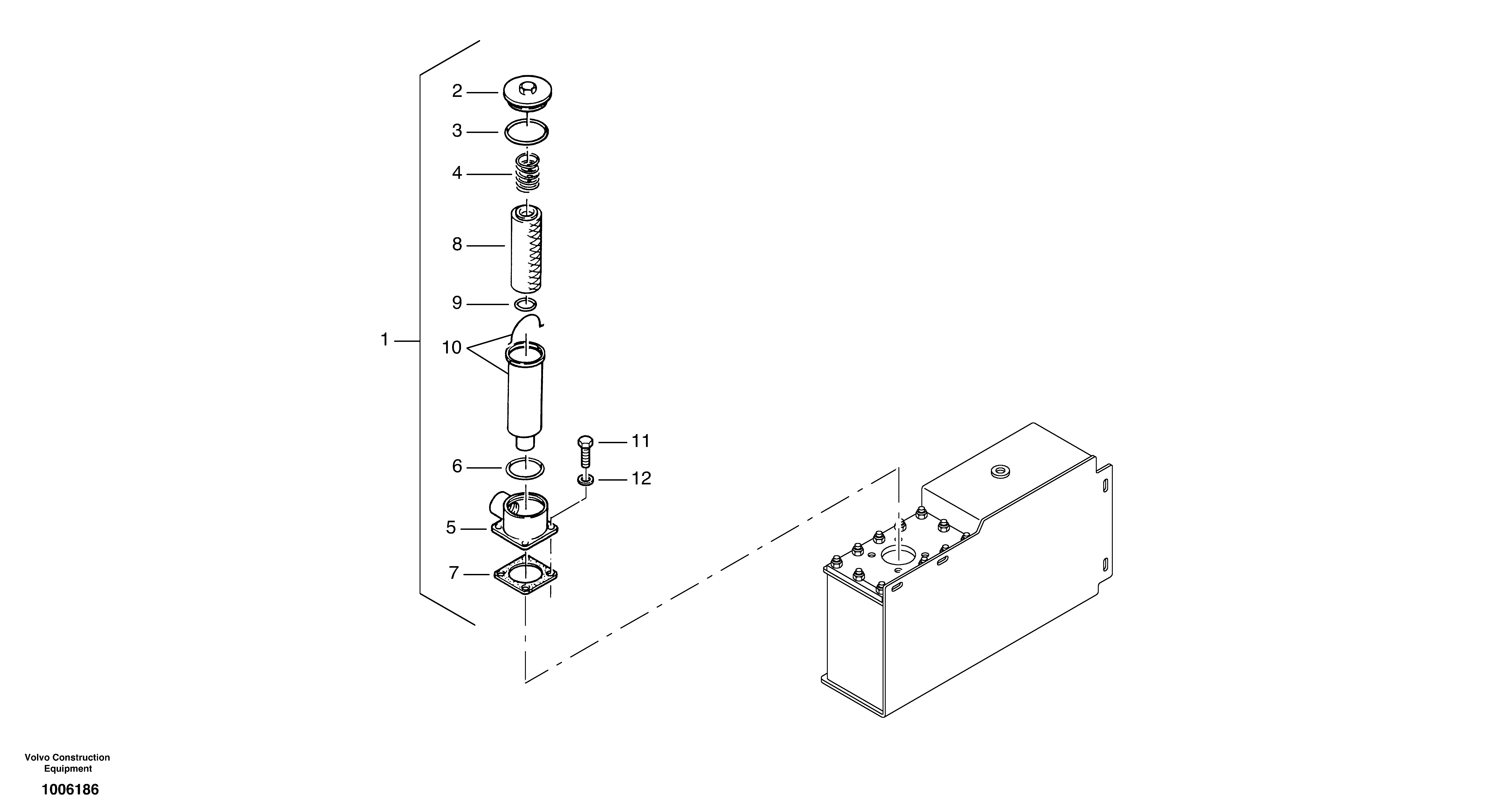 2
3
4
8
9
1
10
11
6
12
5
7

Volvo Construction Equipment
1006186