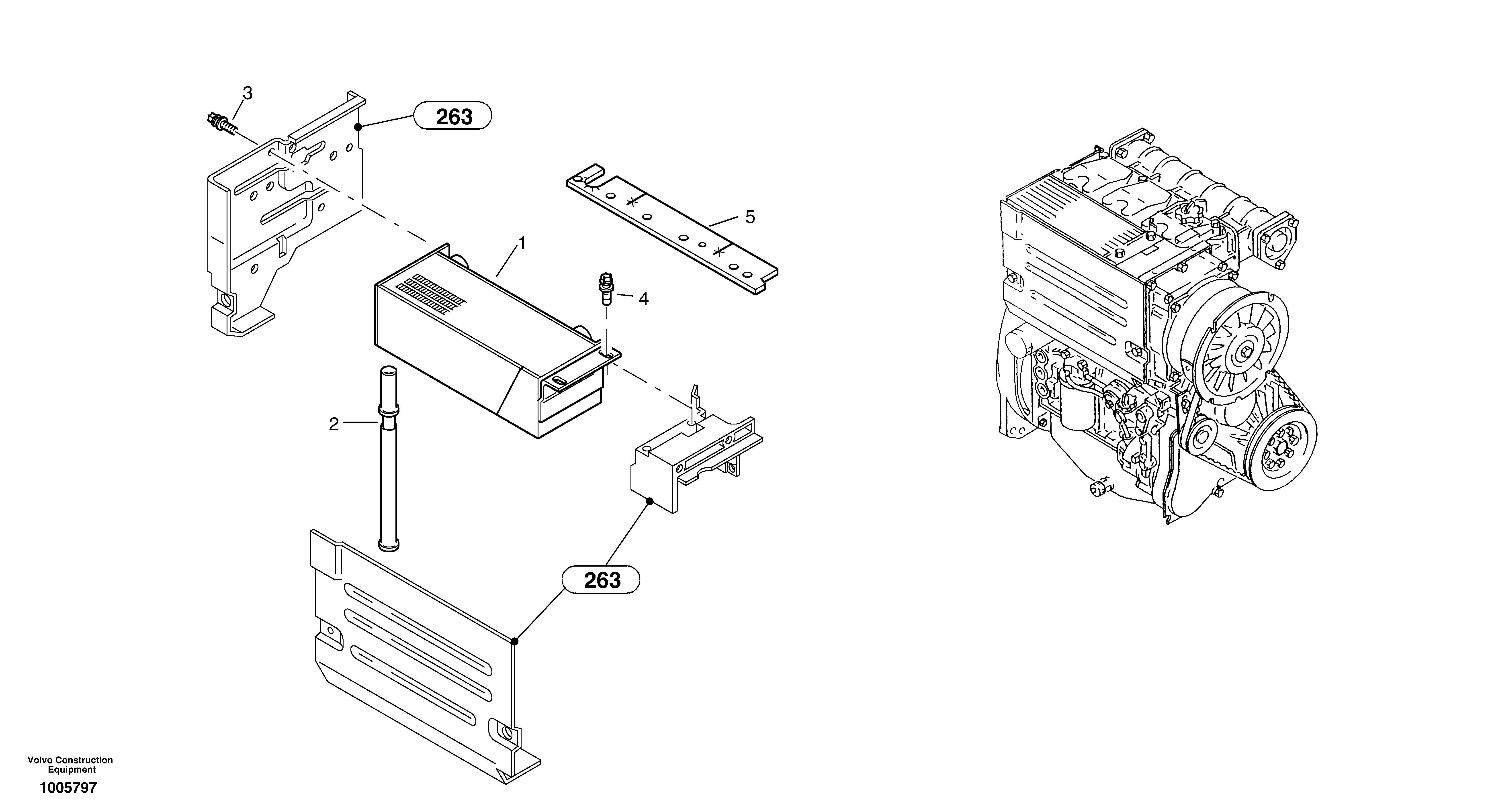 3

263

5

1

4

2

263

Volvo Construction Equipment

1005797