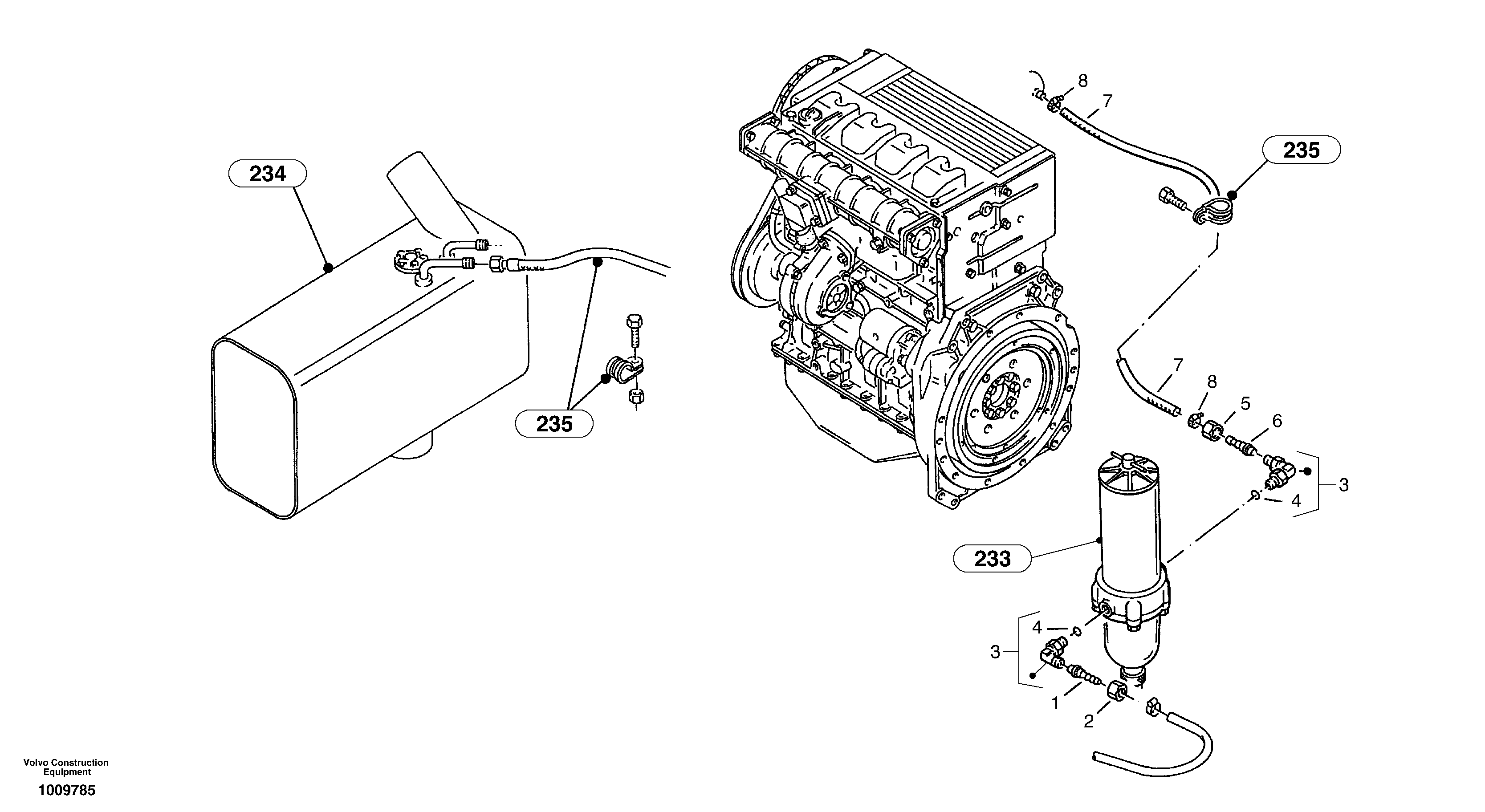 234

235

8

7

235

7

8

5

6

3

4

233

4

3

1

2

Volvo Construction Equipment

1009785