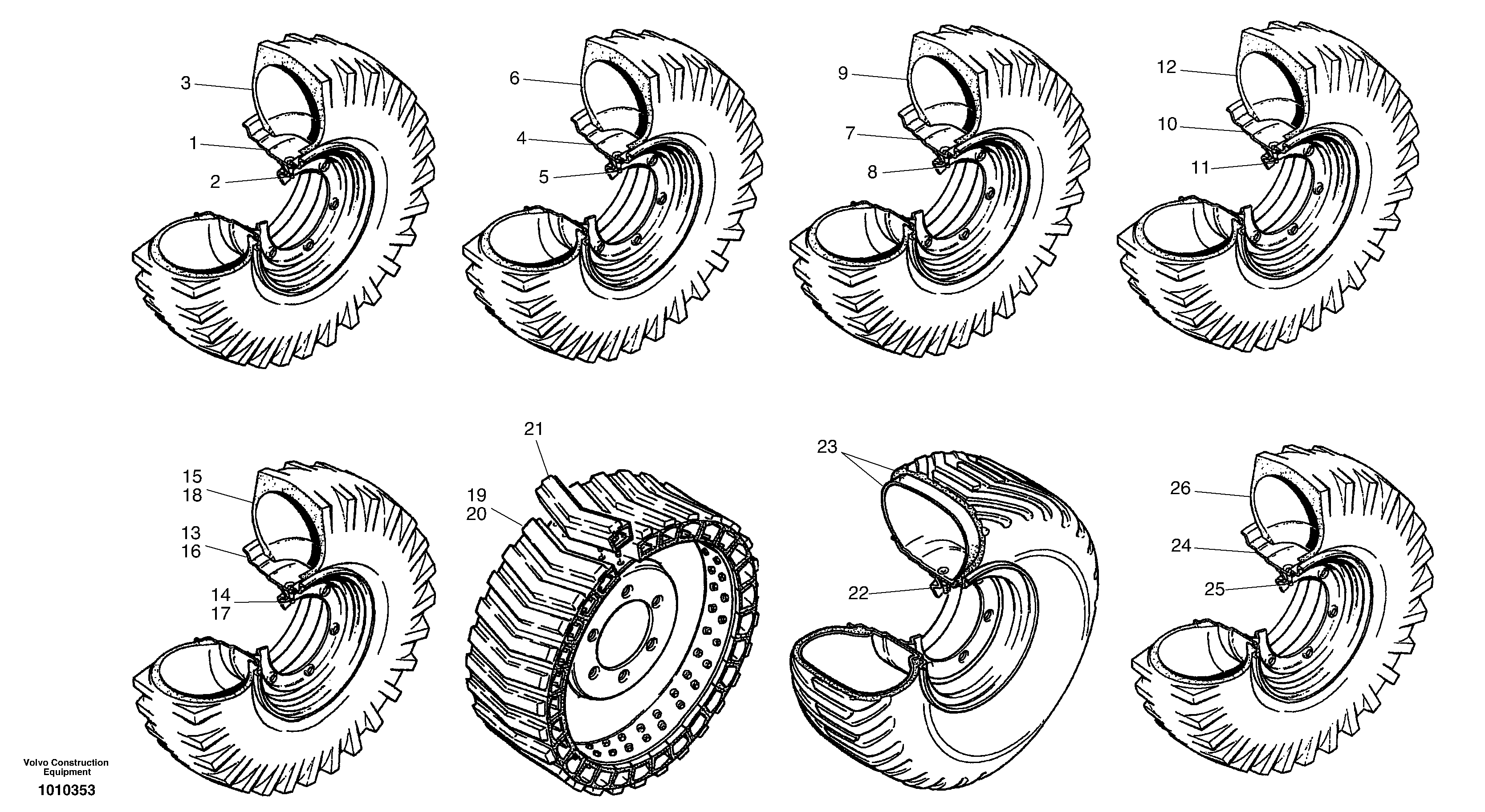 3
1
2
6
4
5
9
7
8
12
10
11
15
18
13
16
14
17
21
19
20
23
22
26
24
25
Volvo Construction Equipment
1010353