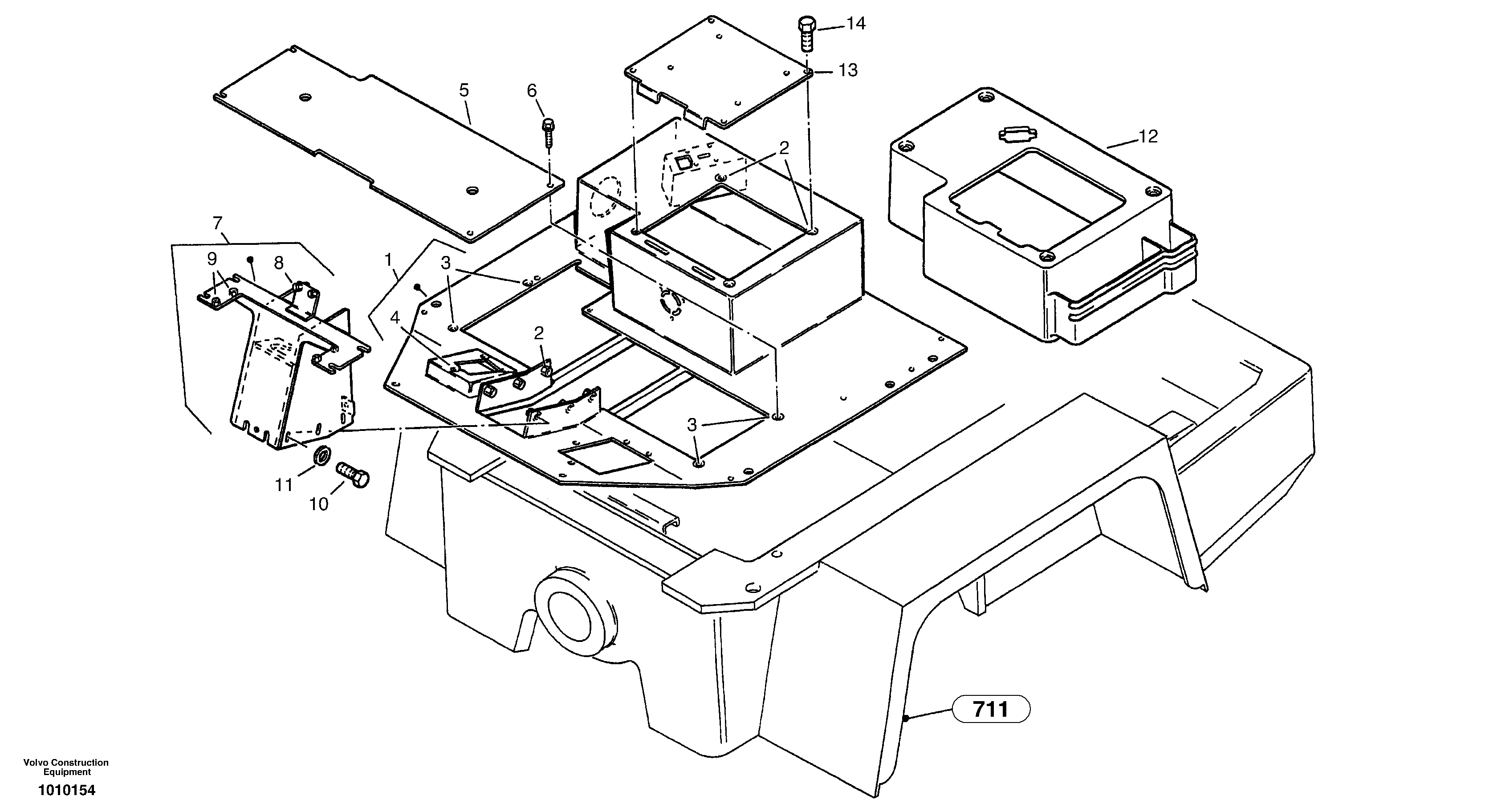 14
13
5
6
12
2
7
9
8
1
3
4
2
3
11
10
711
Volvo Construction Equipment
1010154