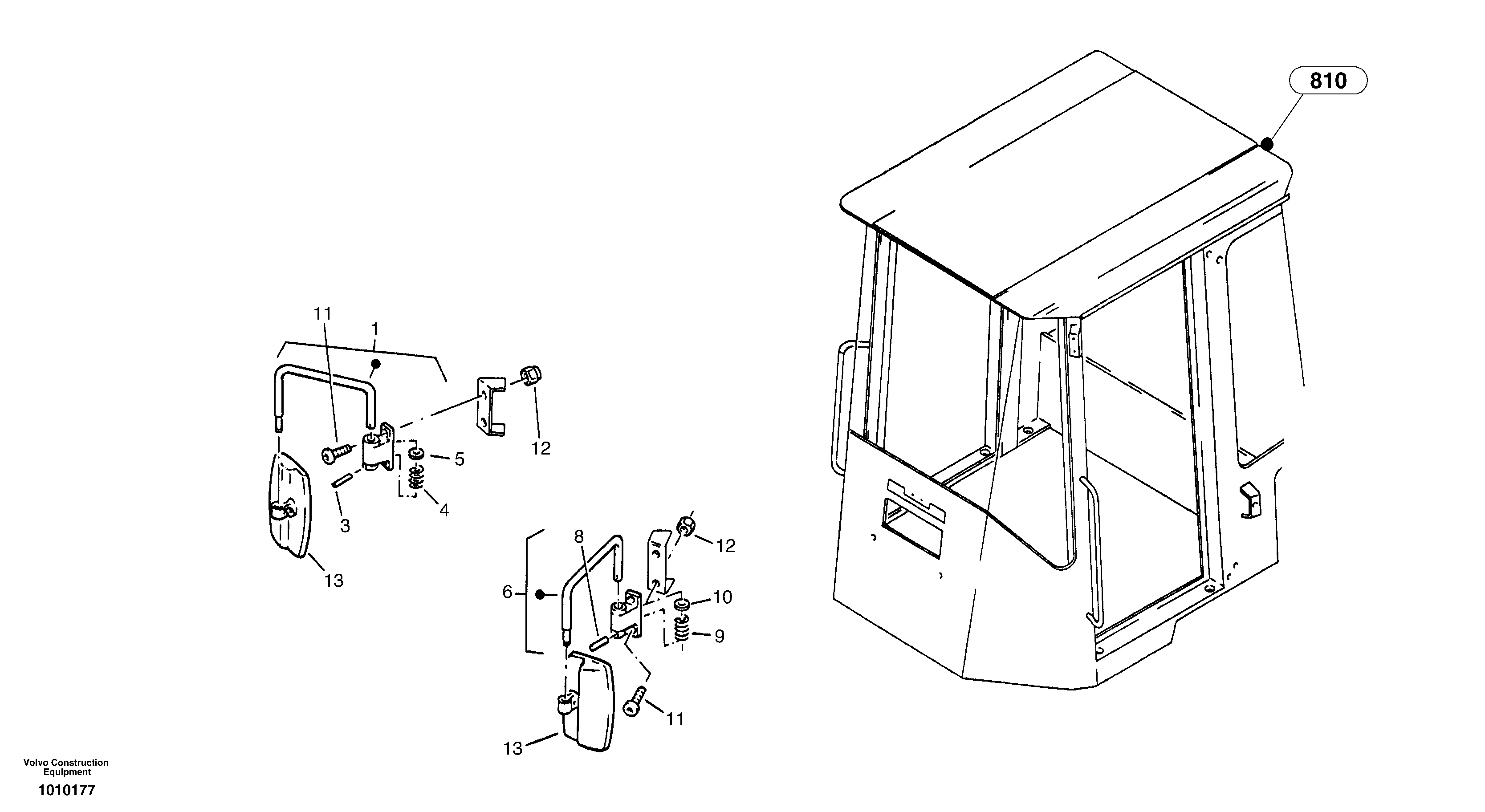 810

11
1
12
5
3
4
13

8
12
6
10
9
11
13

Volvo Construction Equipment
1010177