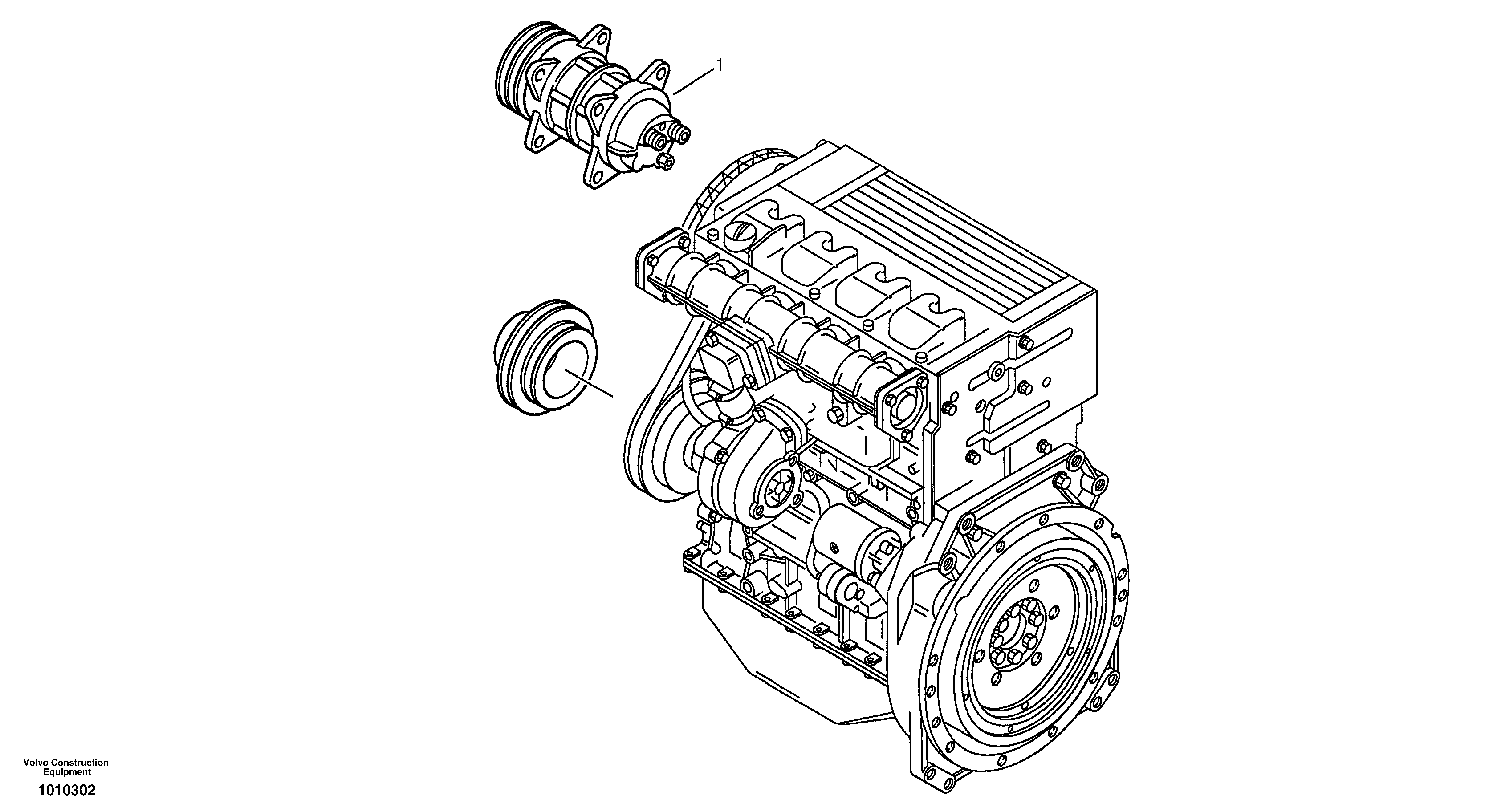 1

Volvo Construction Equipment

1010302