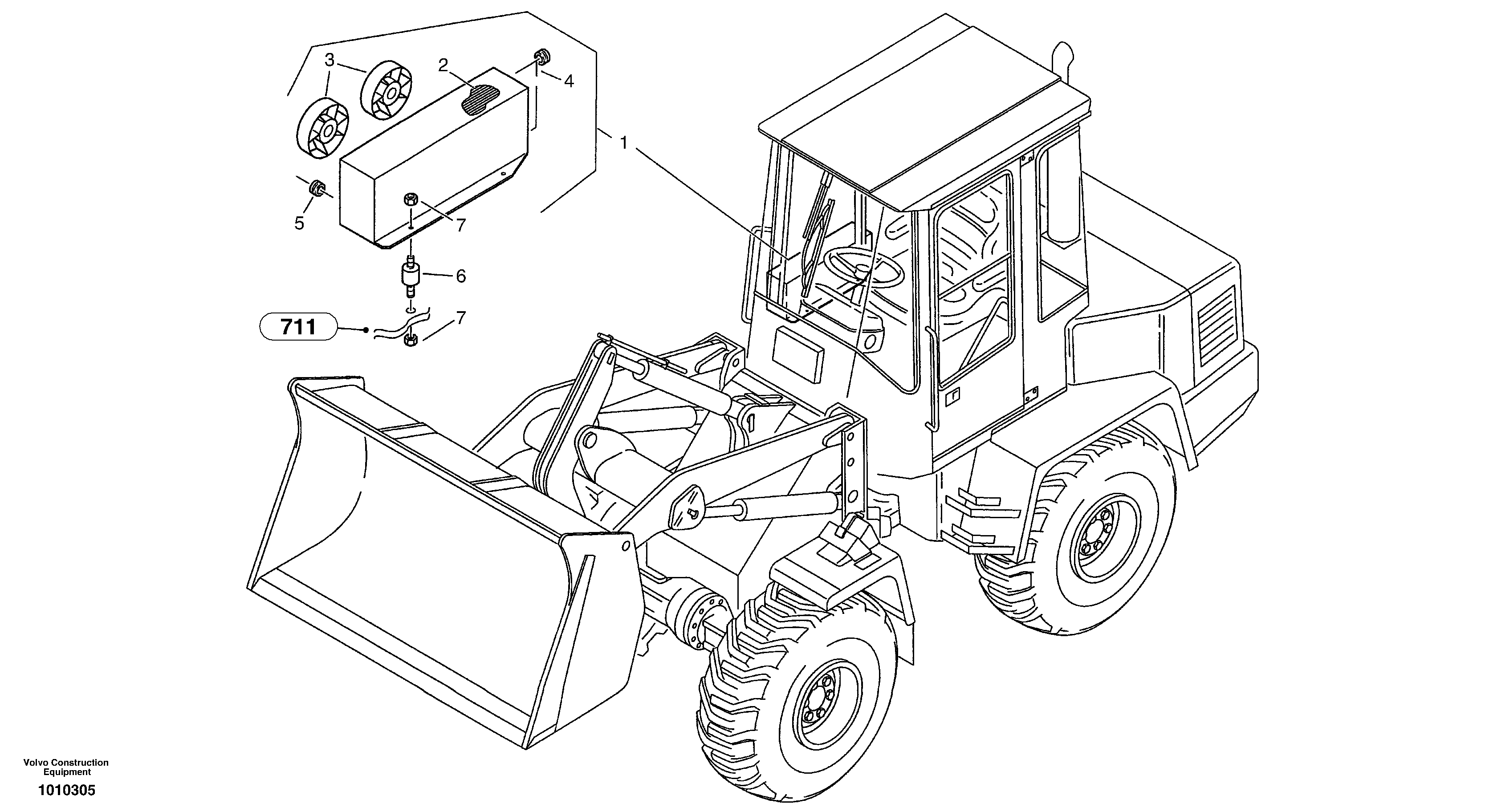 3
2
4
1
5
7
6
711
7

Volvo Construction Equipment
1010305