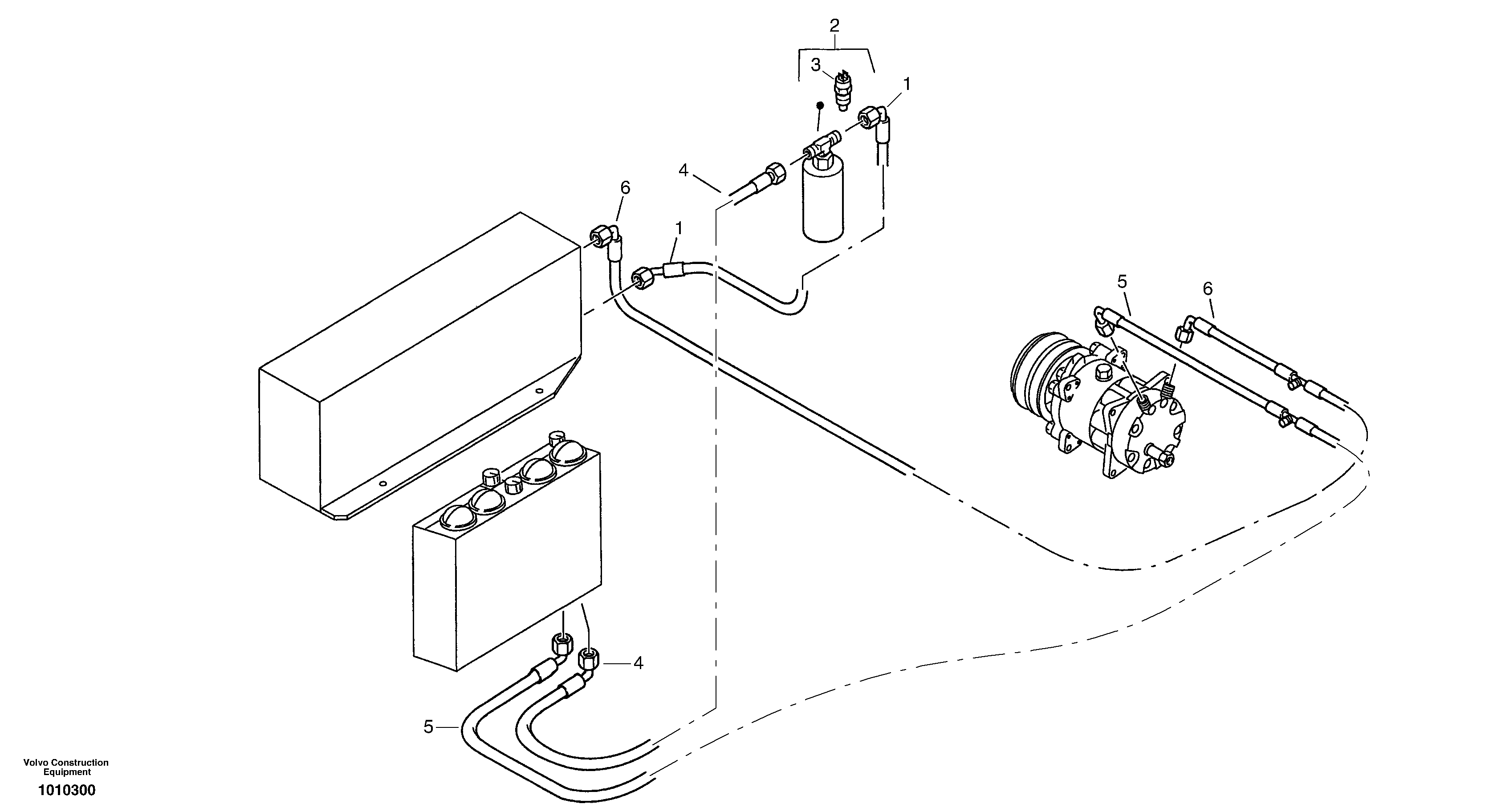 2
3
1
4
6
1
5
6
4
5
Volvo Construction Equipment
1010300