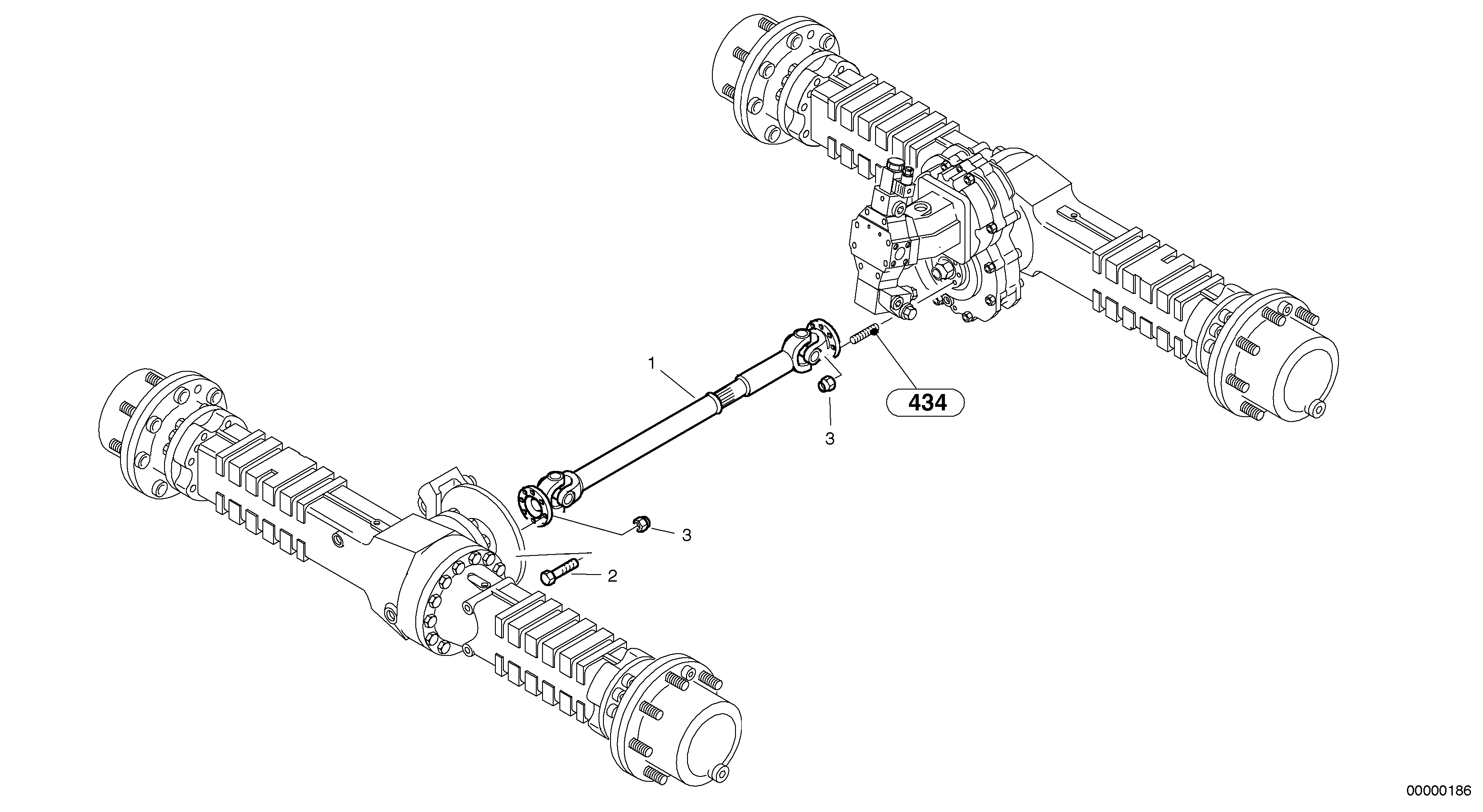 1

434

3

3

2

00000186