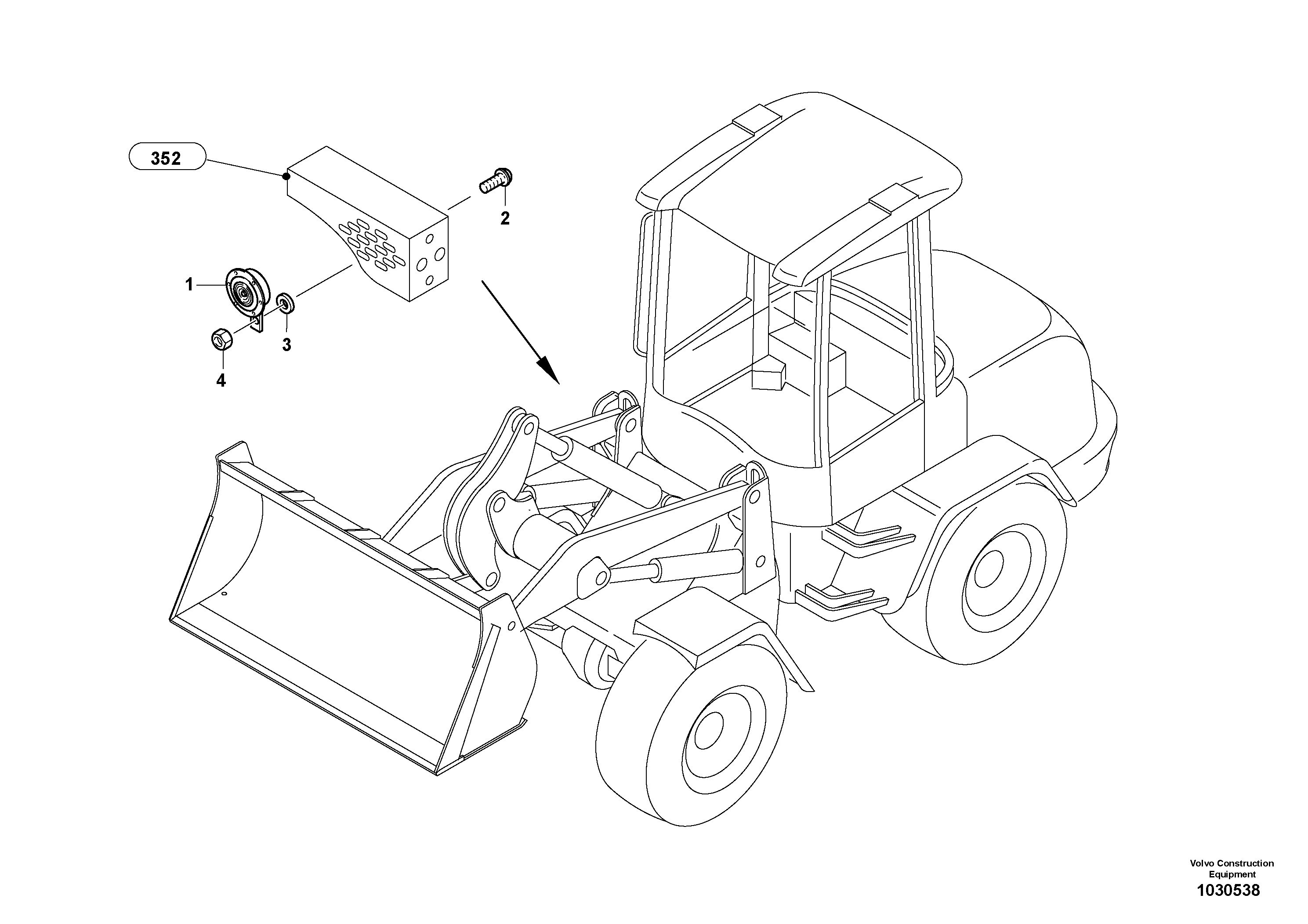 352

2

1

3

4

Volvo Construction Equipment
1030538