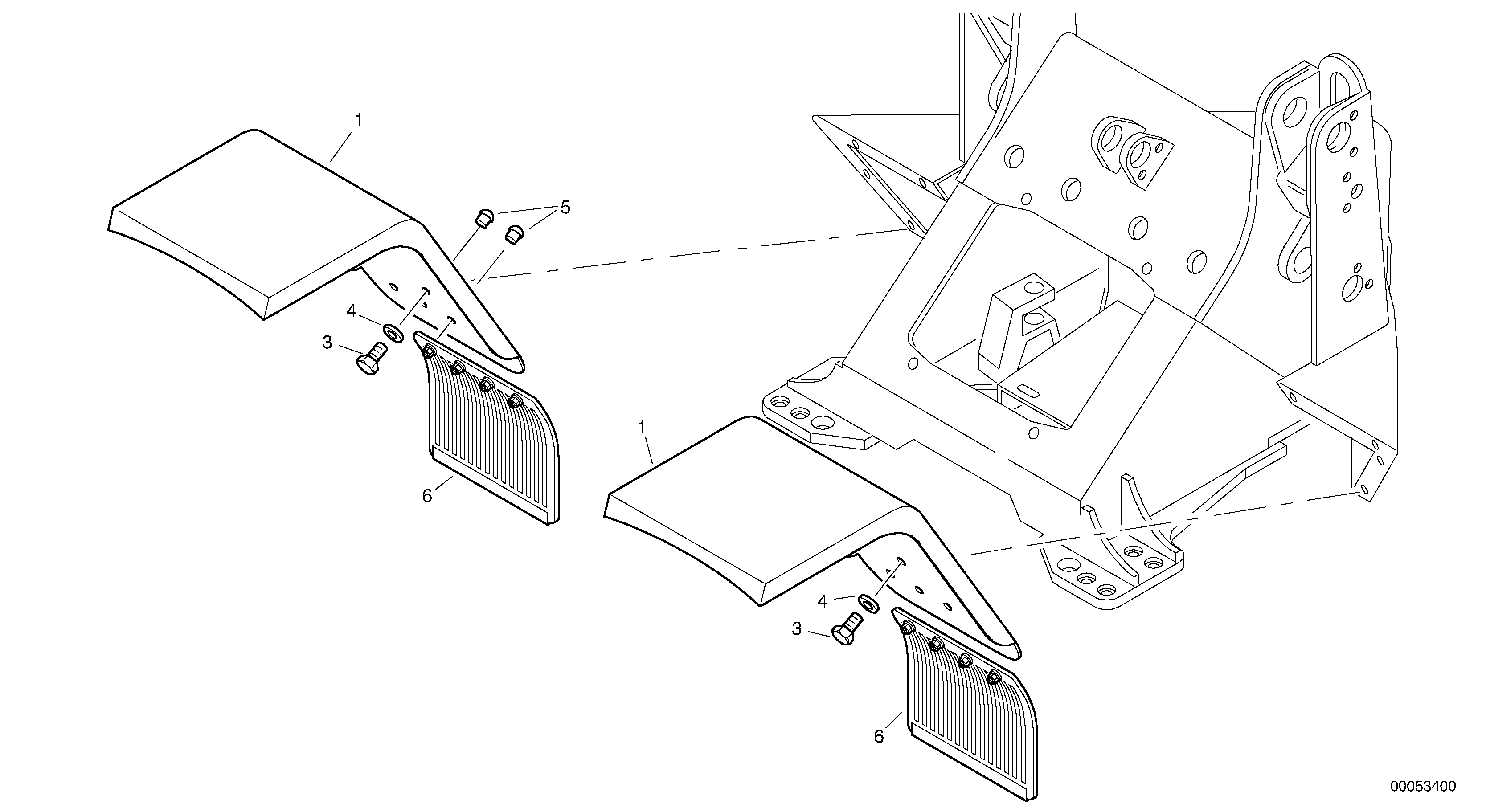 1
5
4
3
6
1
4
3
6
00053400