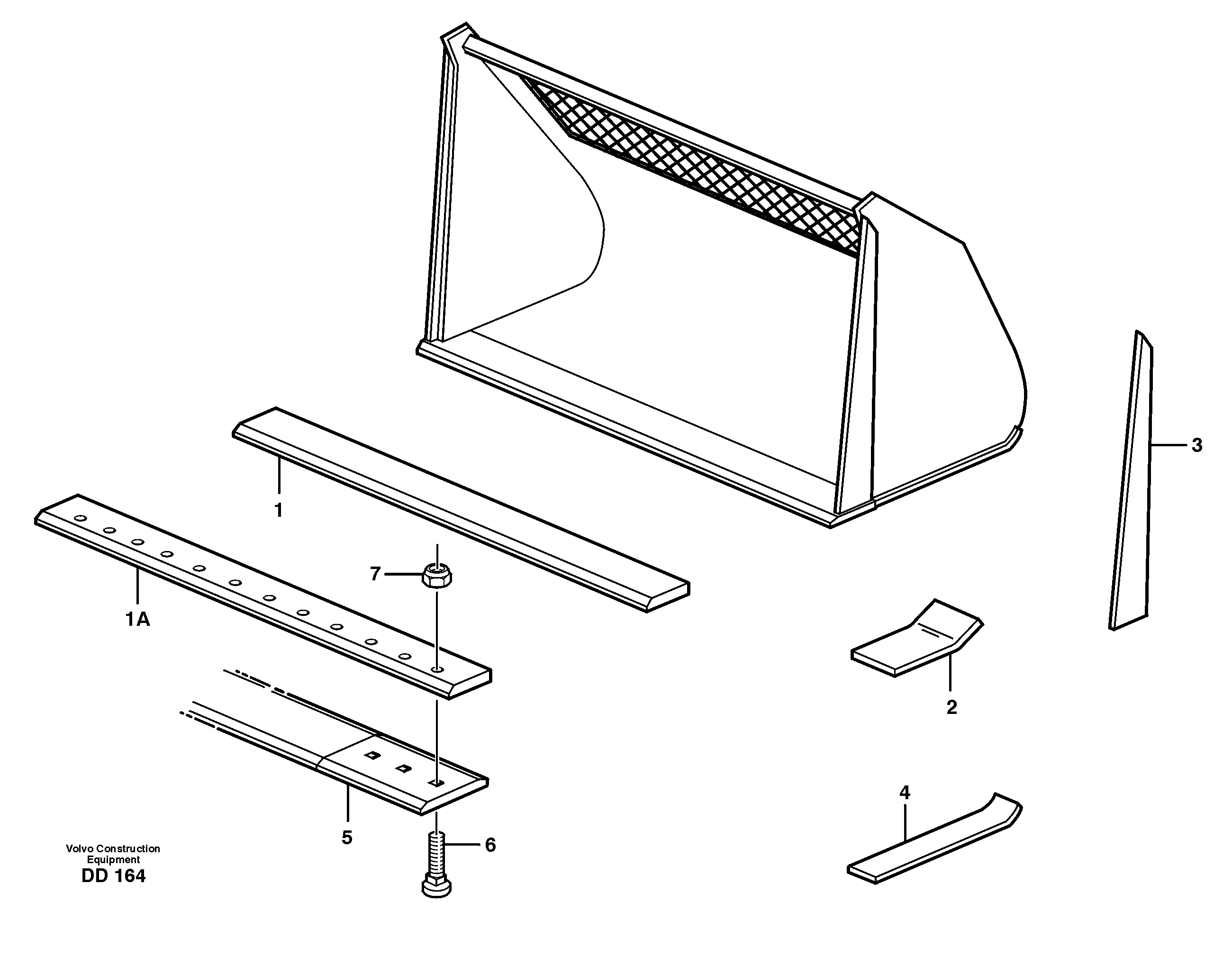 3

1

7

1A

2

4

5

6

Volvo Construction Equipment
DD 164