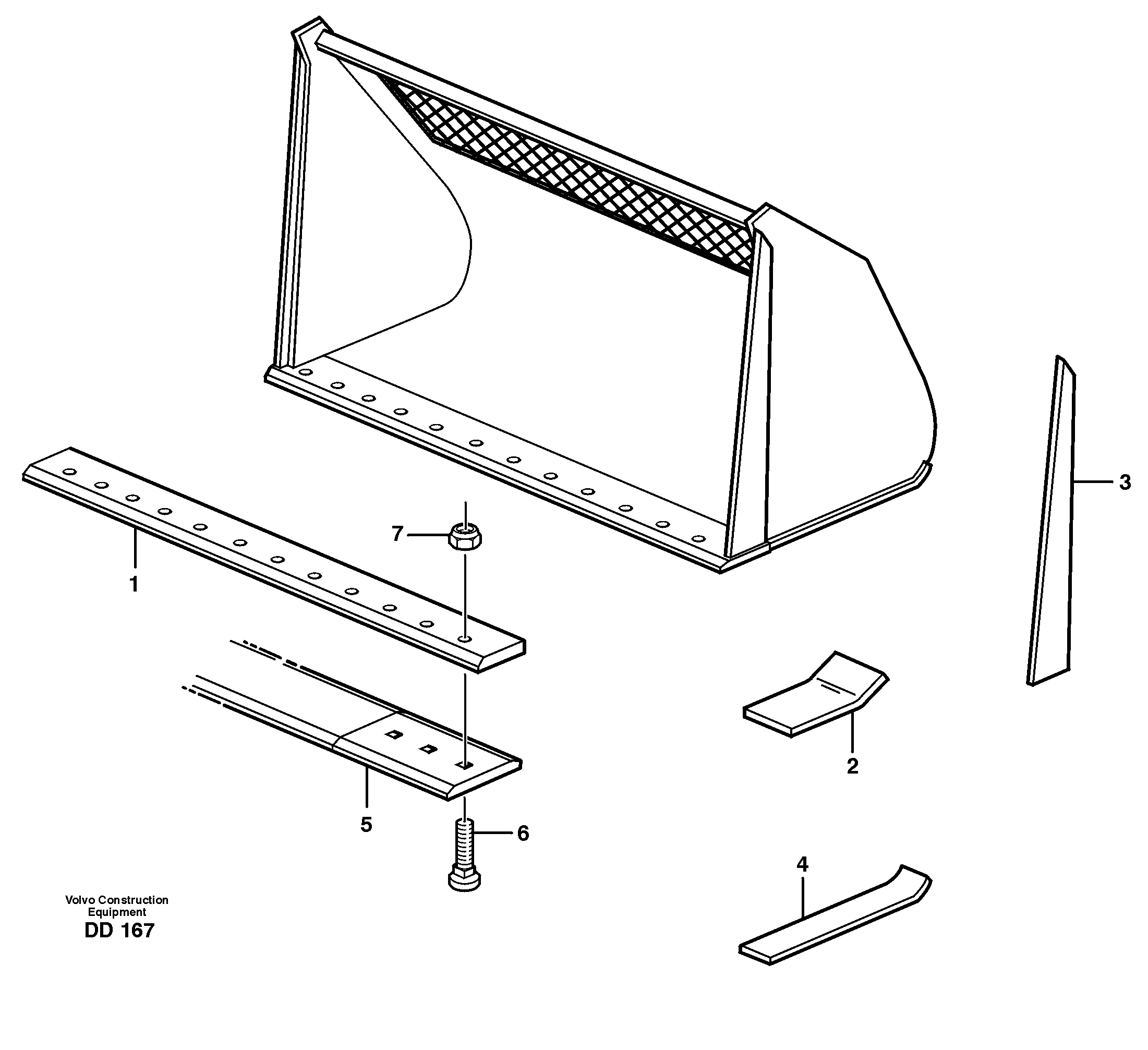 3

7

1

2

5

6

4

Volvo Construction Equipment
DD 167