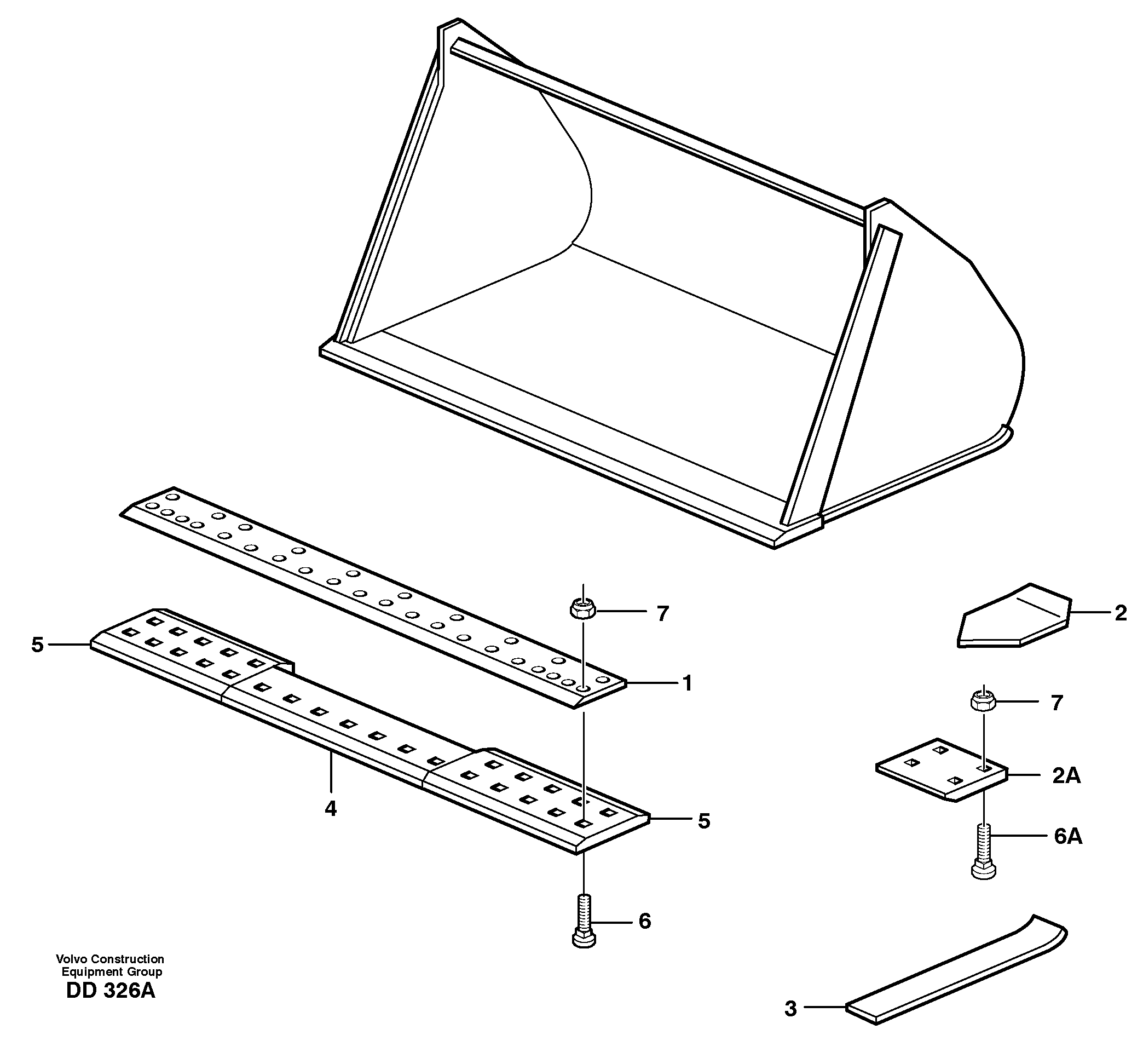 7

2

5

1

7

2A

4

5

6A

6

Volvo Construction Equipment Group
DD 326A

3