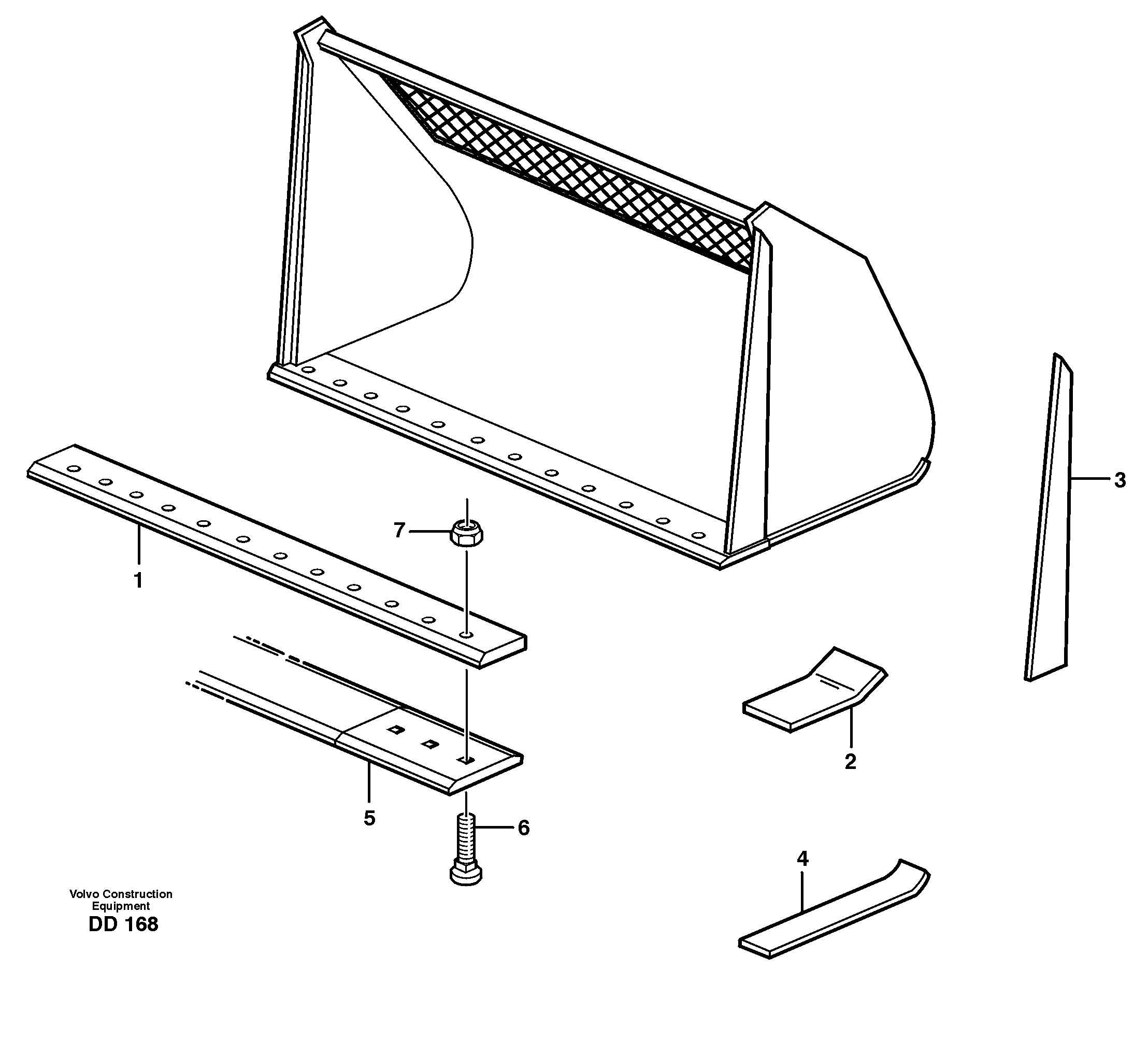 3

7

1

2

5

6

4

Volvo Construction Equipment
DD 168