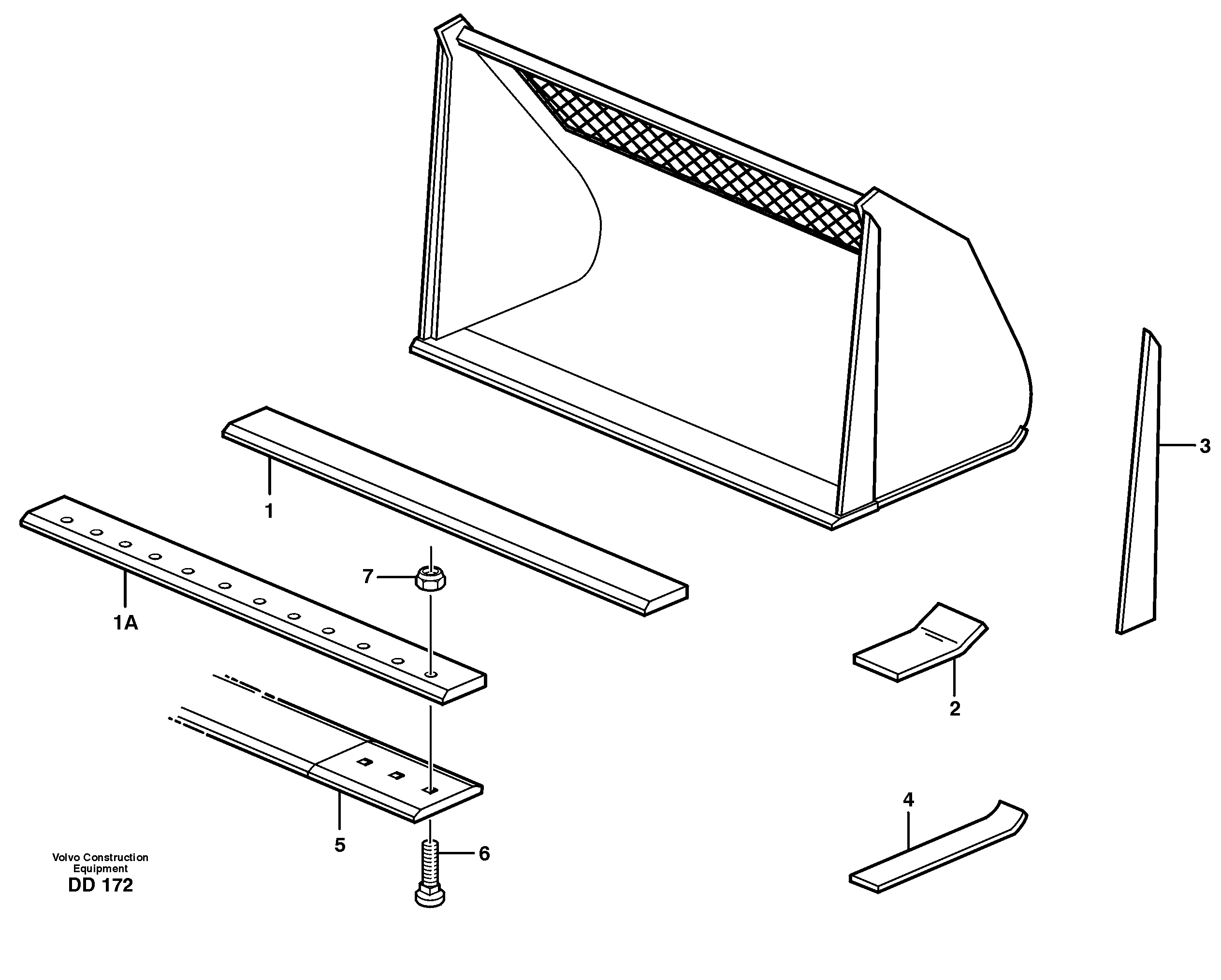 3

1

7

1A

2

4

5

6

Volvo Construction Equipment
DD 172