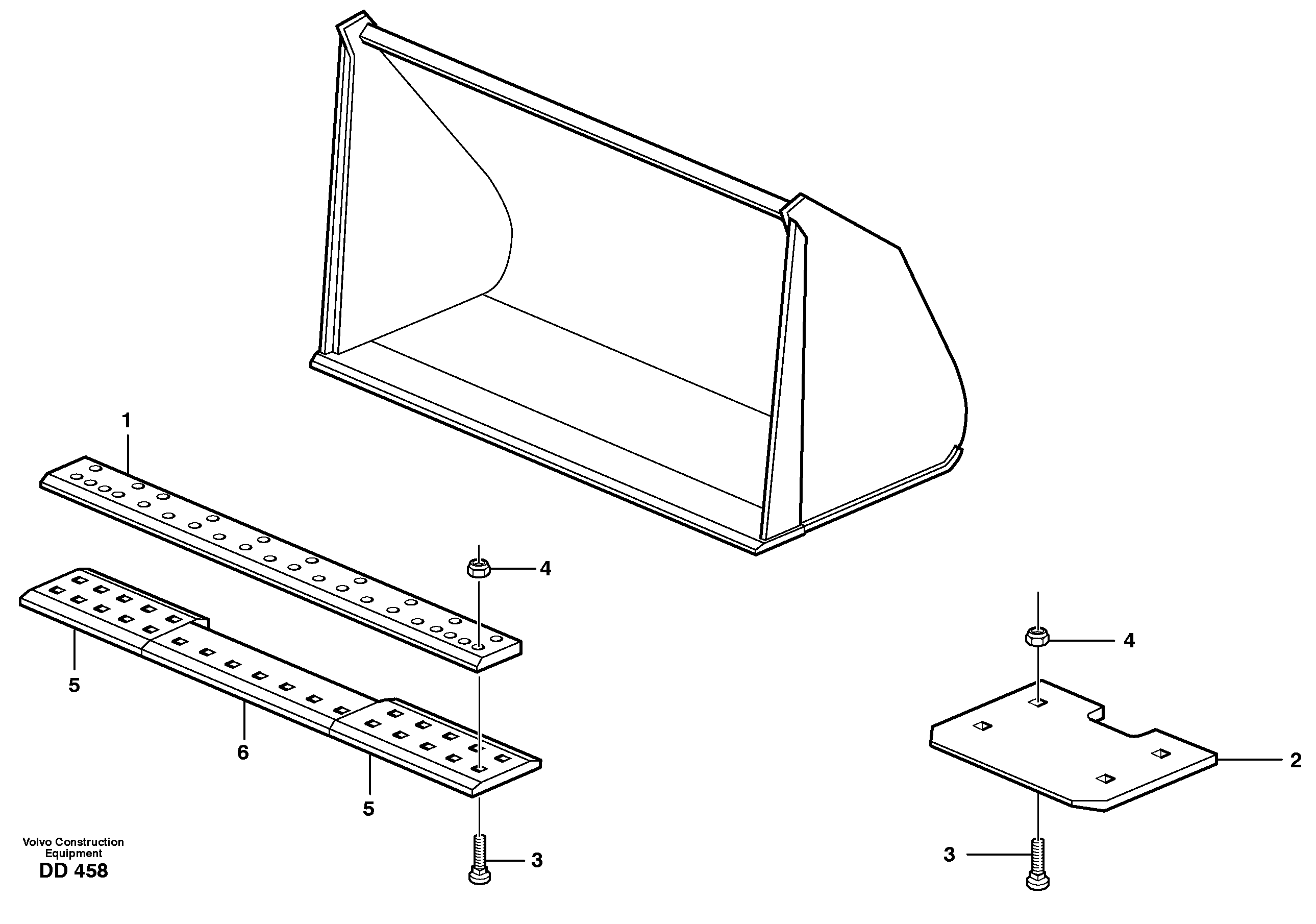 1

4

4

5

6

5

2

3

3

Volvo Construction Equipment
DD 458