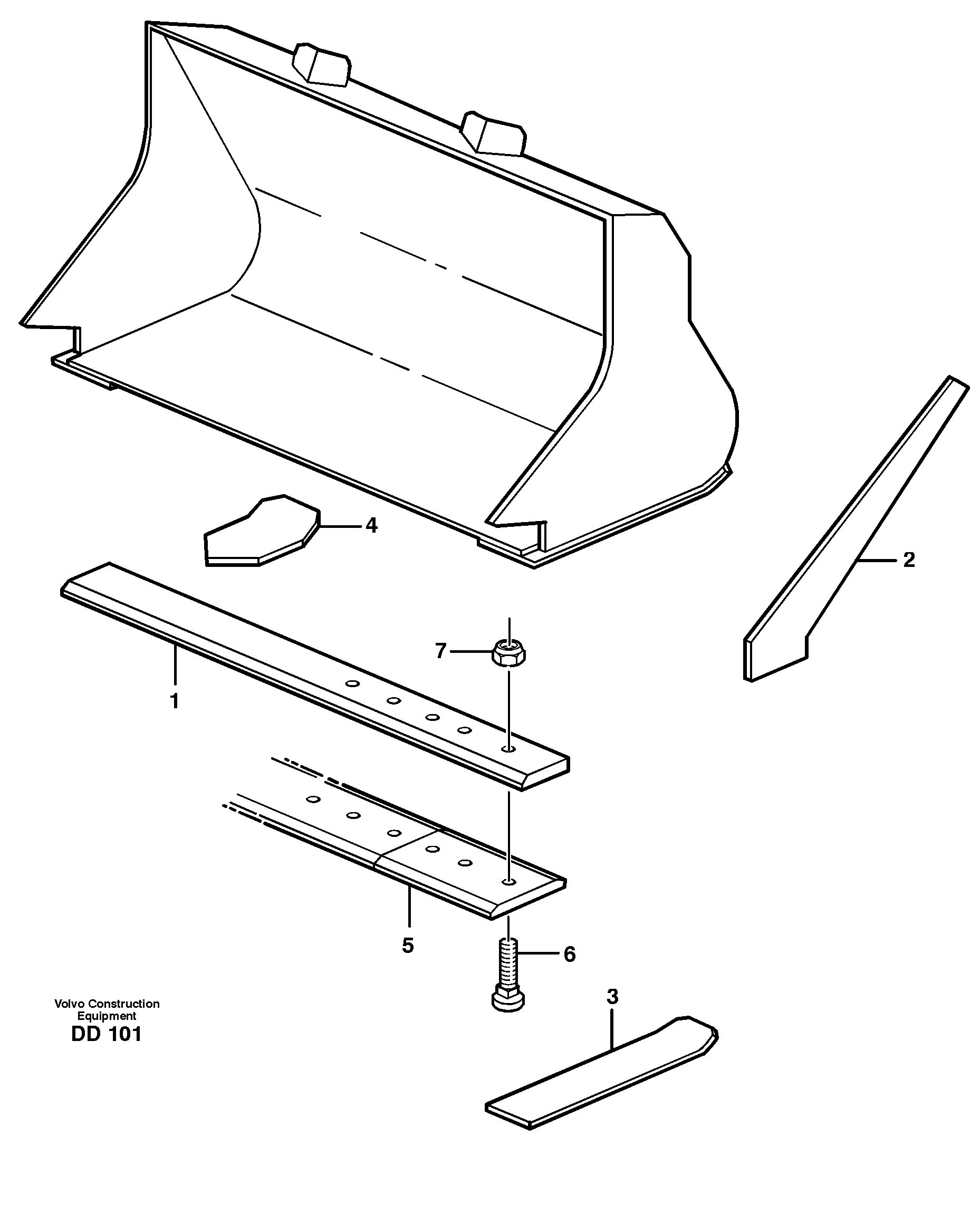 4

2

7

1

5

6

3

Volvo Construction Equipment
DD 101