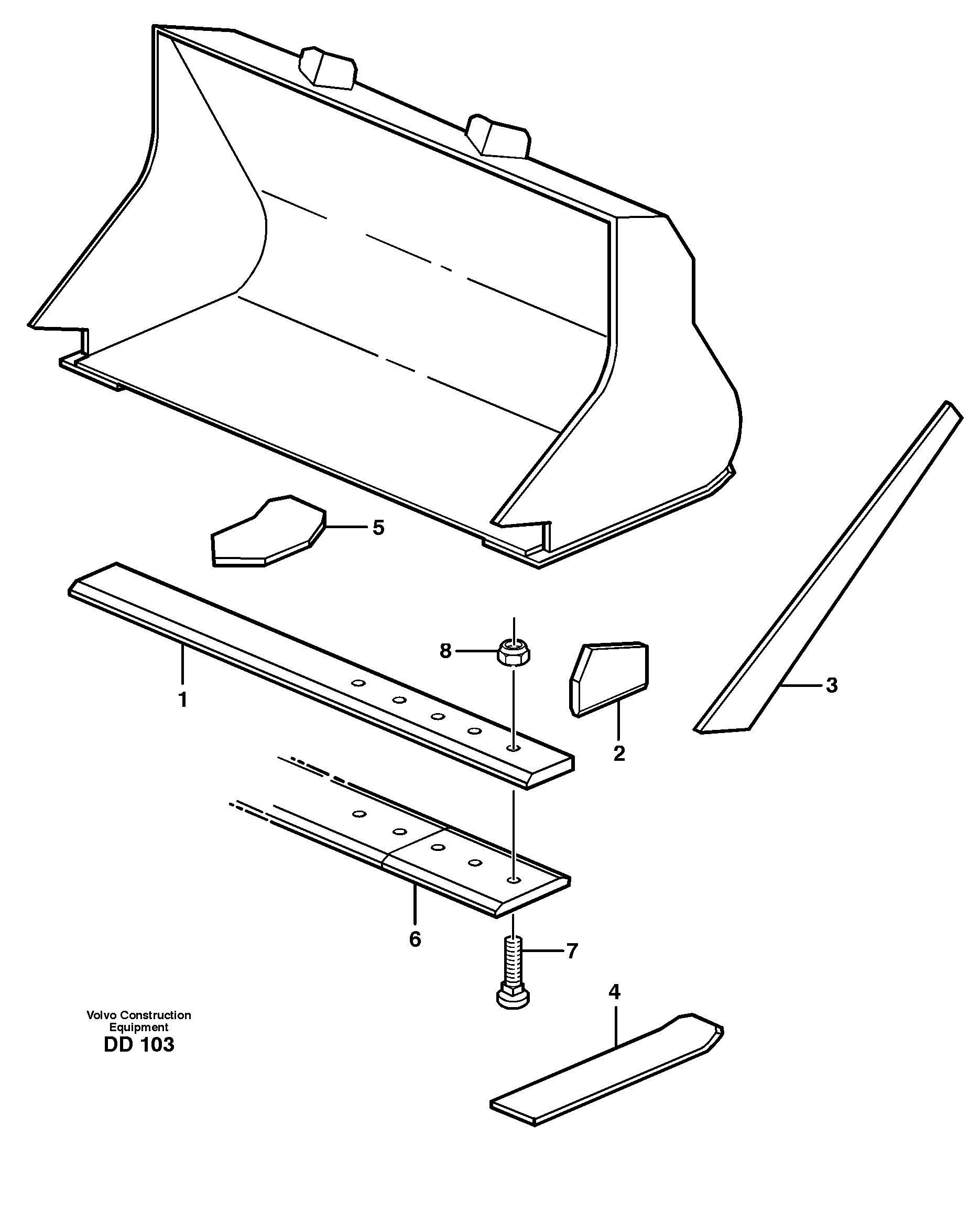 5

8

1

2

3

6

7

4

Volvo Construction Equipment
DD 103