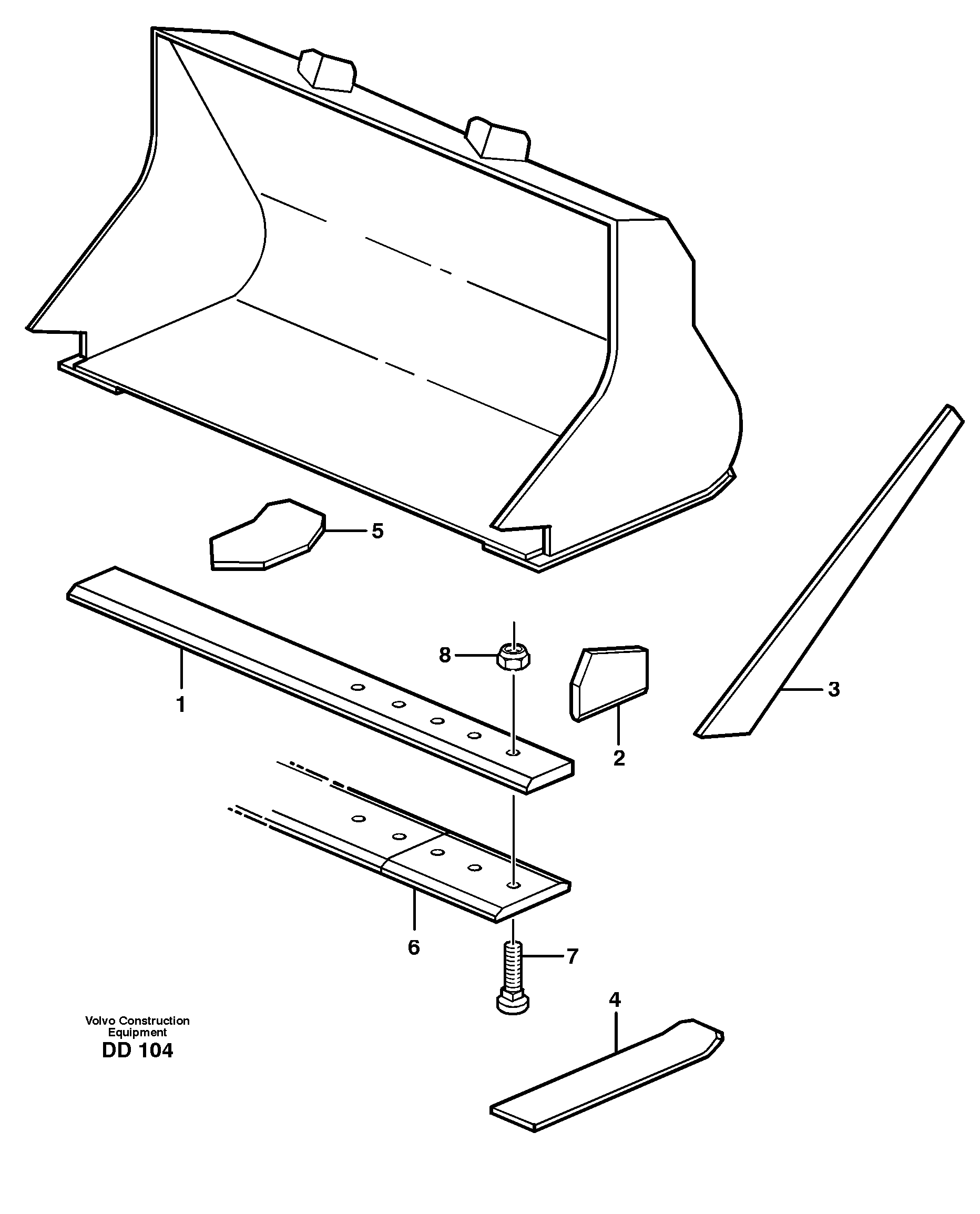 5

8

1

2

3

6

7

4

Volvo Construction Equipment
DD 104