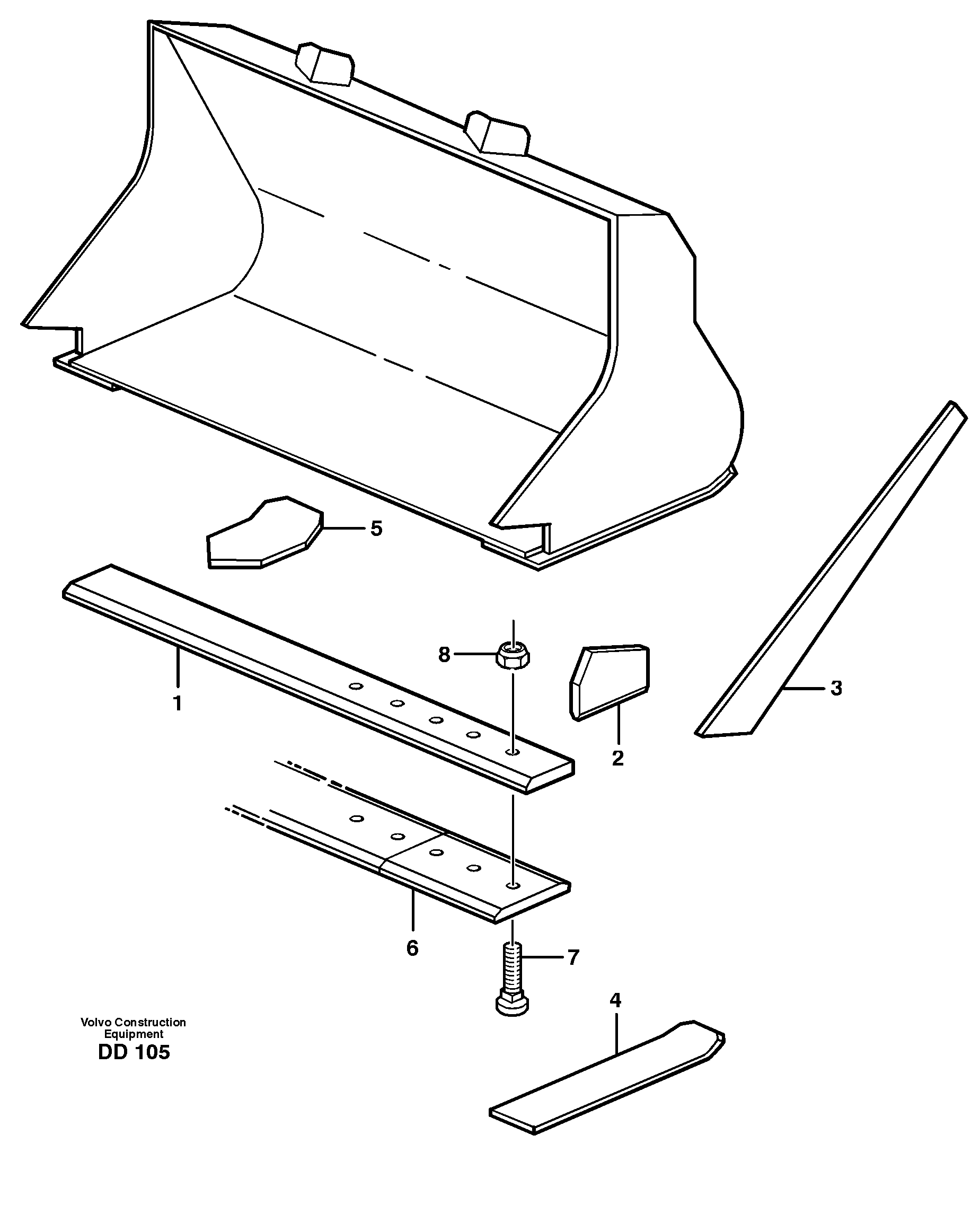 5
8
1
2
3
6
7
4
Volvo Construction Equipment
DD 105