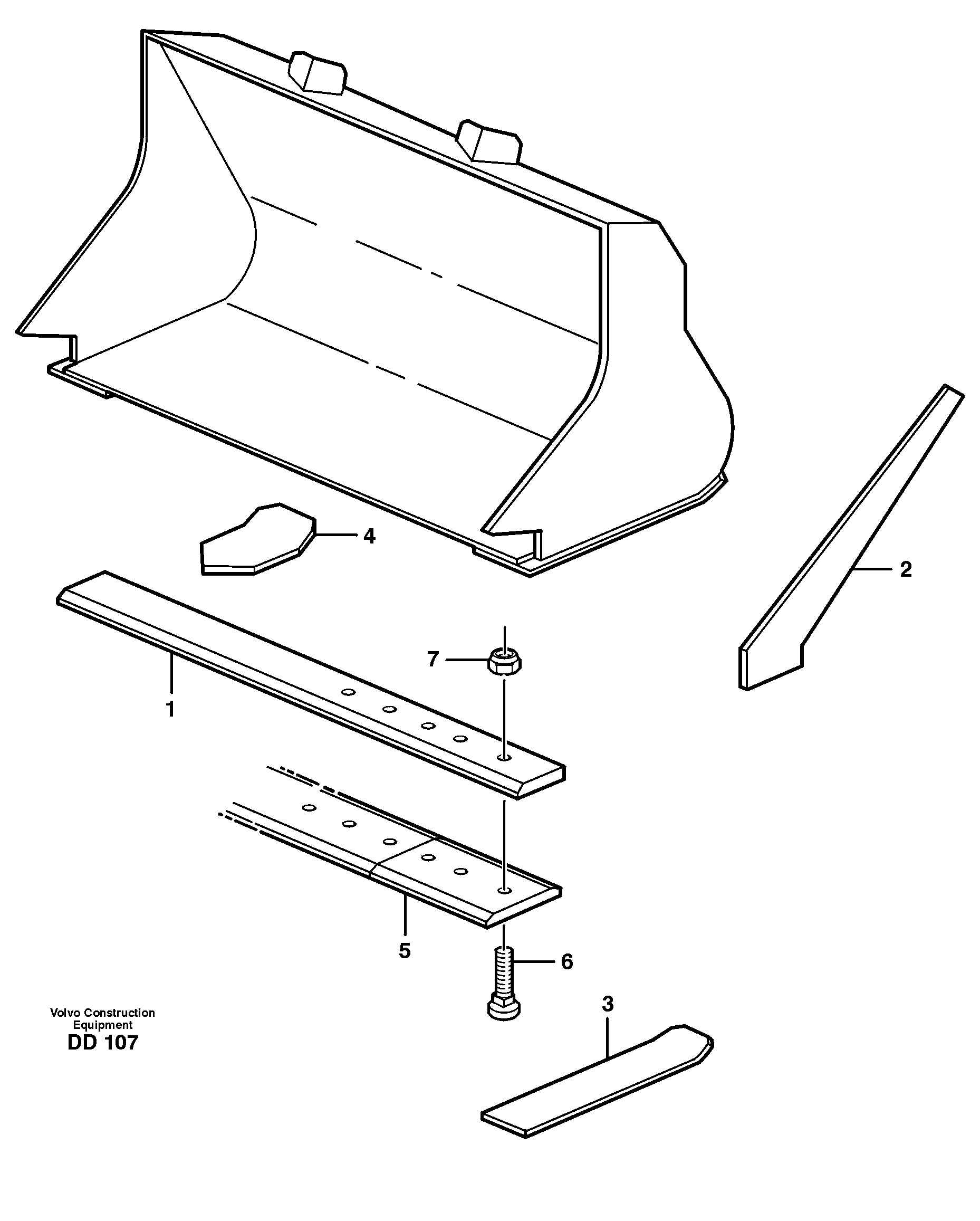 4

2

7

1

5

6

3

Volvo Construction Equipment
DD 107