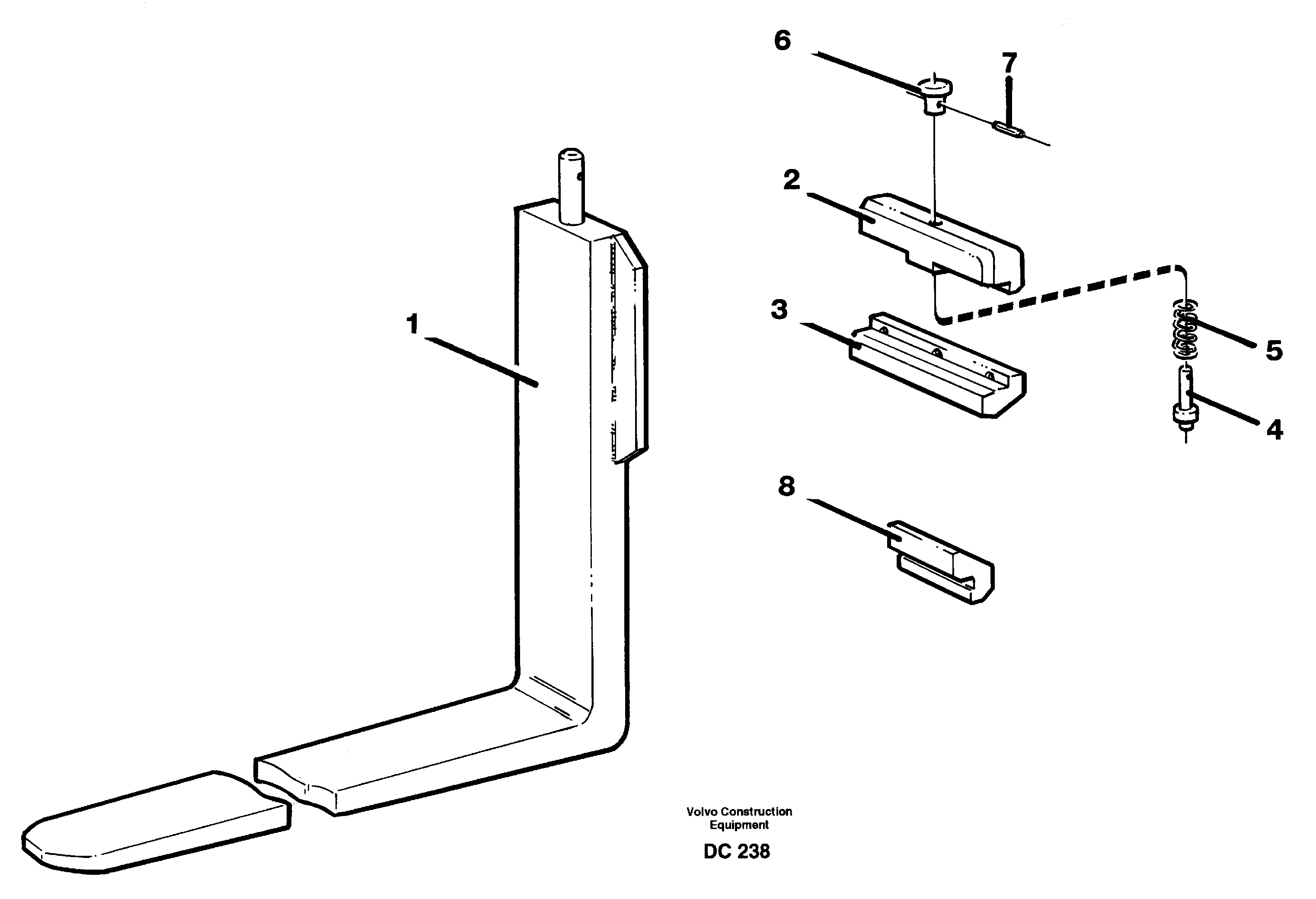 6

7

2

3

1

5

4

8

Volvo Construction Equipment

DC 238