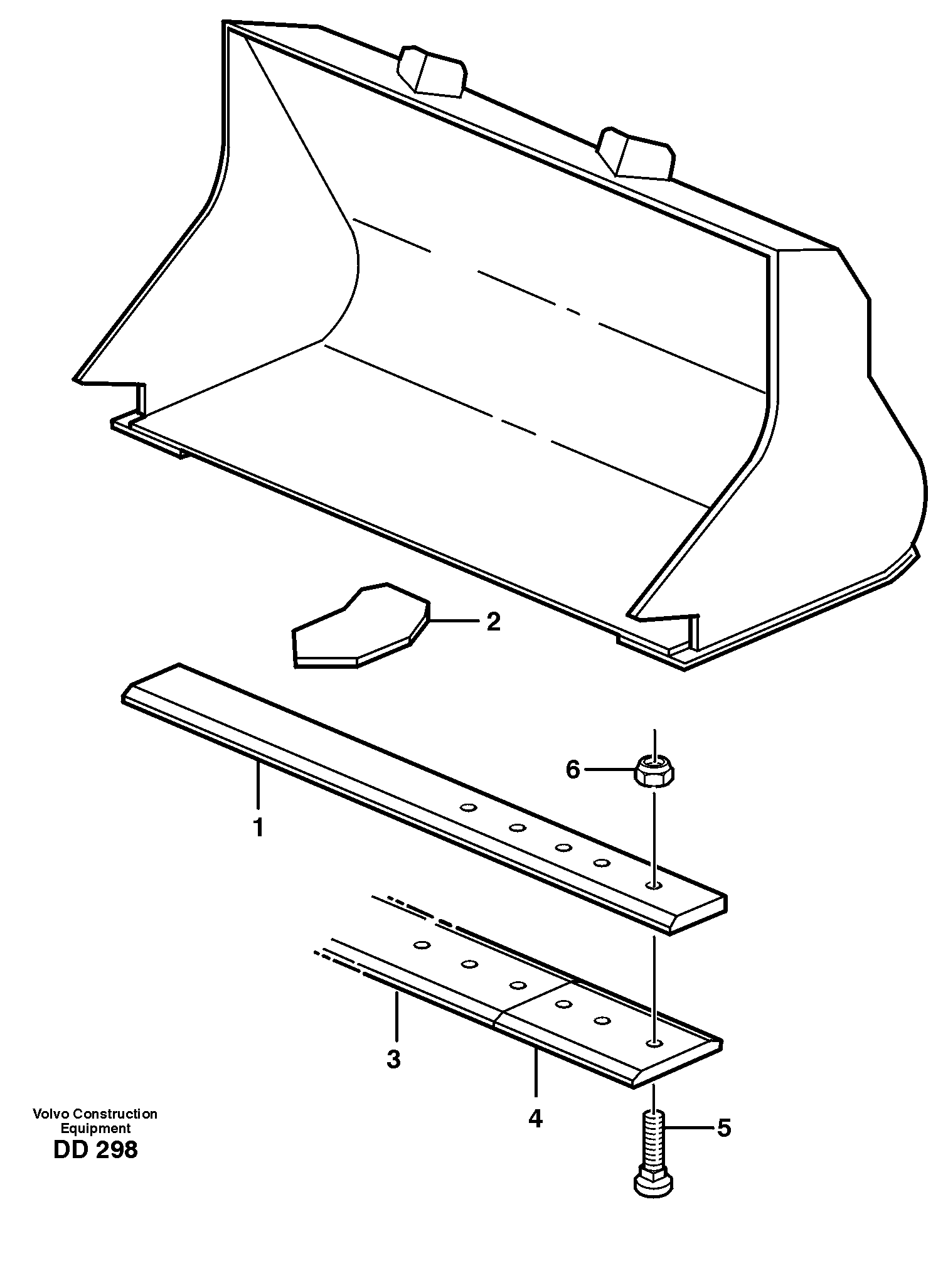 2

6

1

3

4

5

Volvo Construction Equipment
DD 298