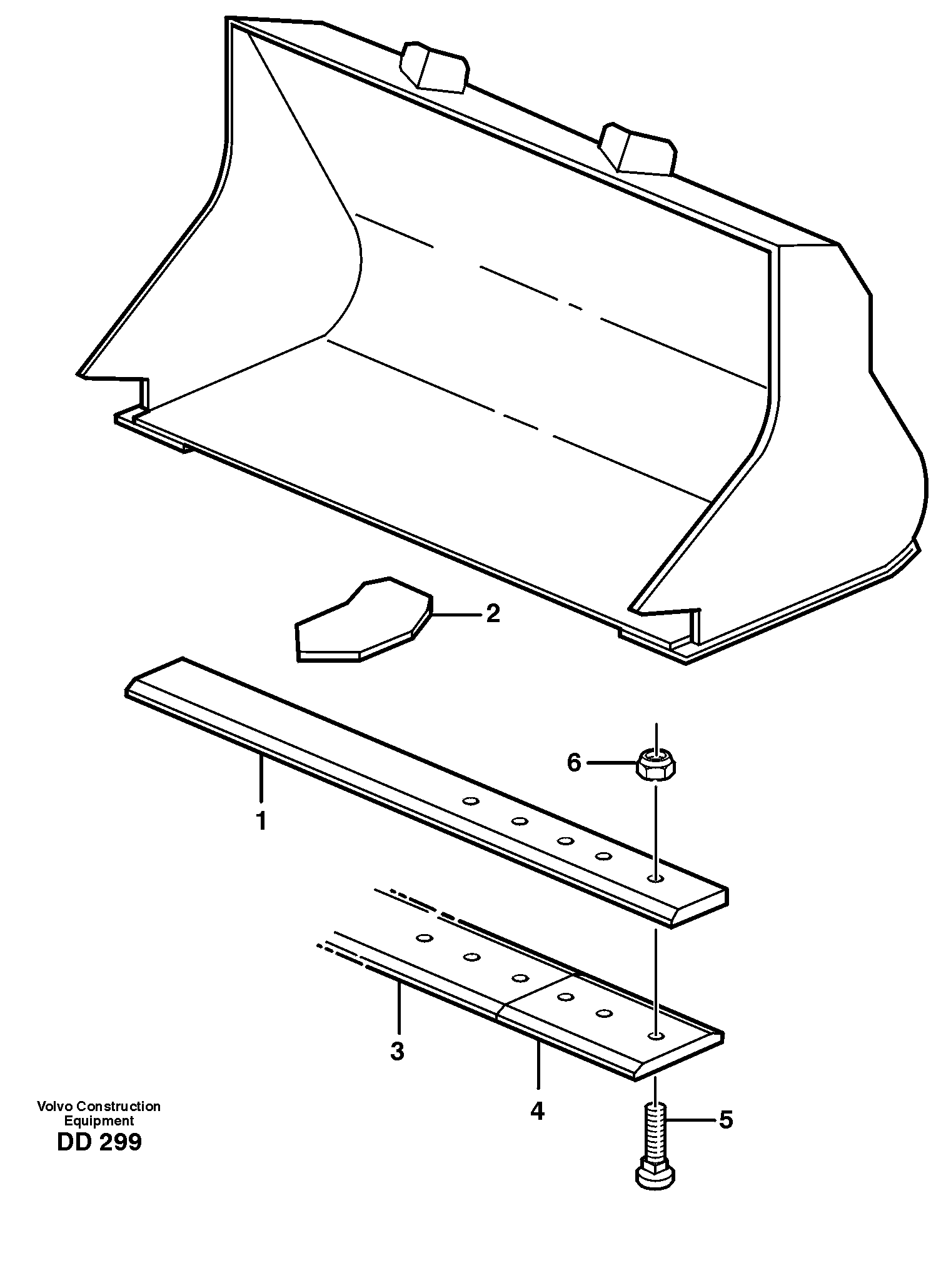 2

6

1

3

4

5

Volvo Construction Equipment
DD 299