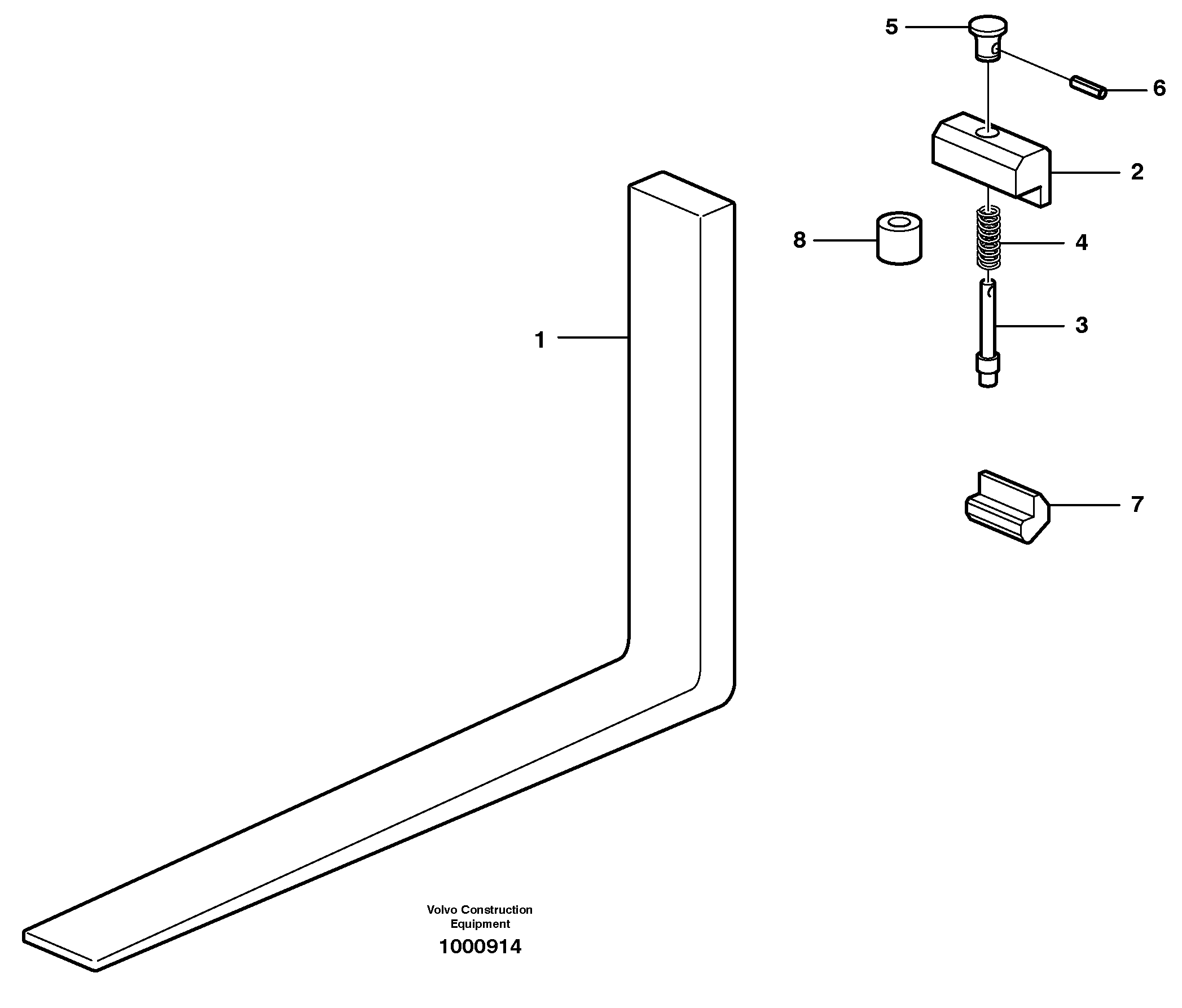 5
6
2
8
4
3
1
7
Volvo Construction Equipment
1000914