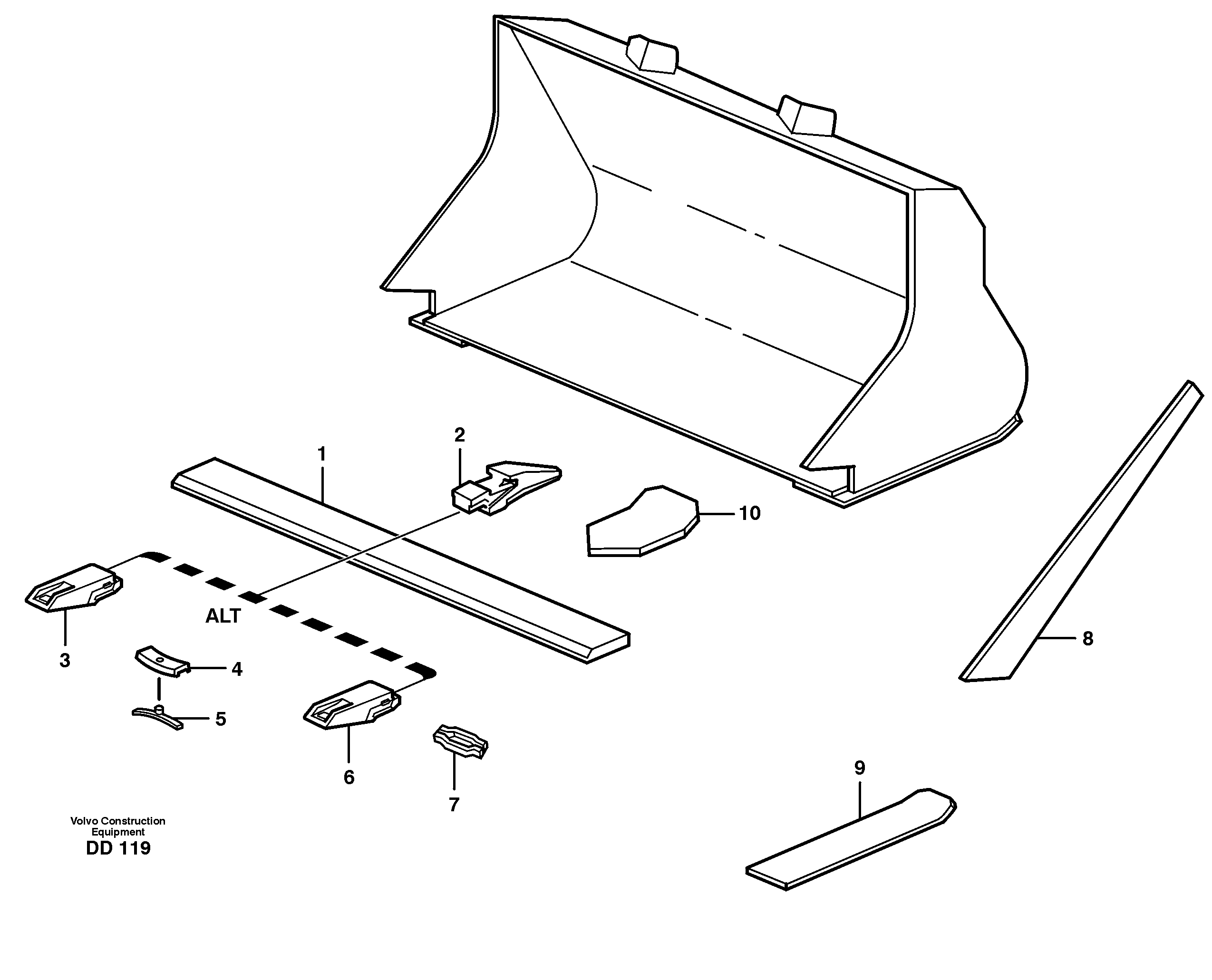 2
1
10
ALT
3
4
5
6
7
8
9
Volvo Construction Equipment
DD 119