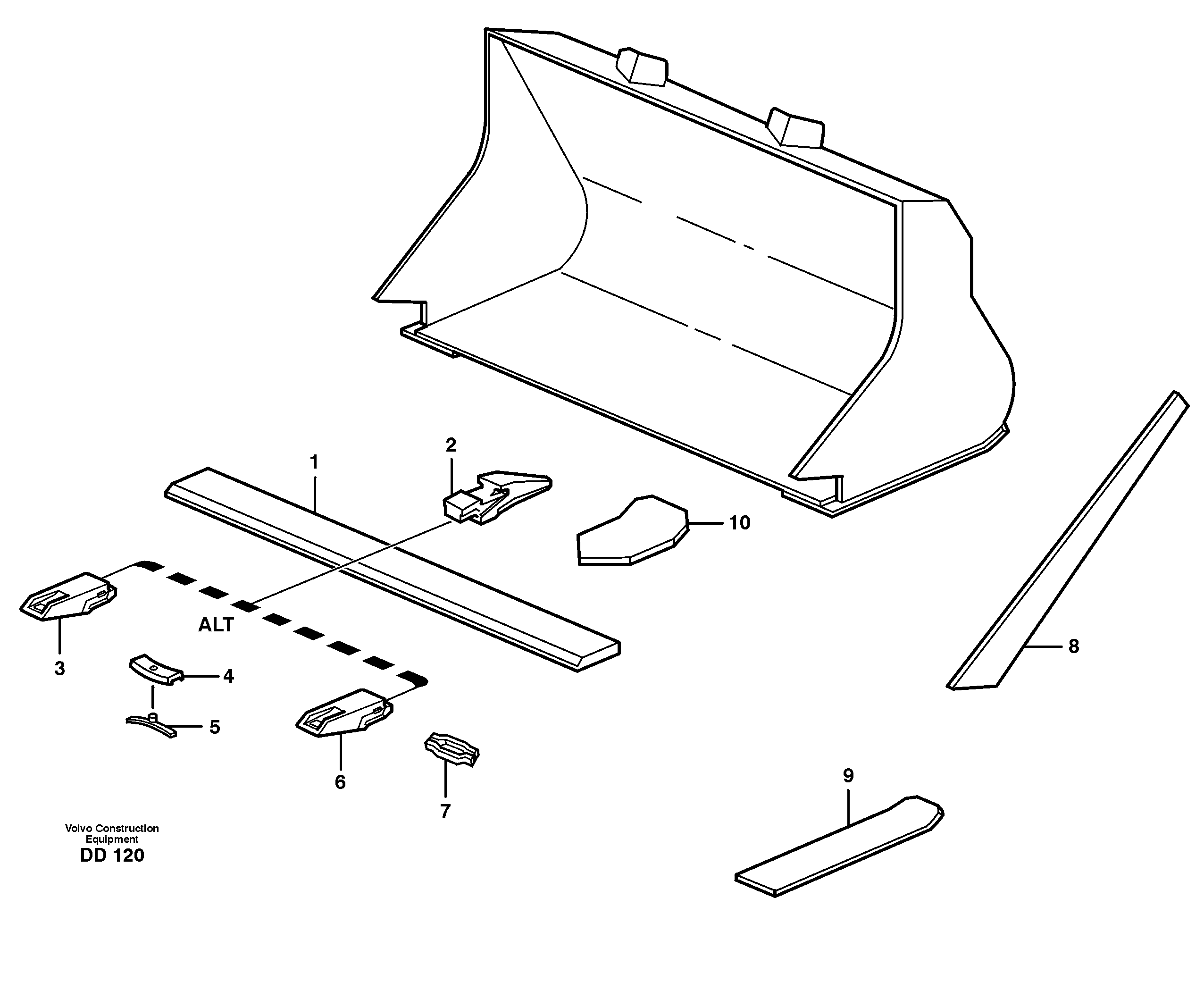 2
1
10
ALT
3
4
5
6
7
8
9
Volvo Construction Equipment
DD 120