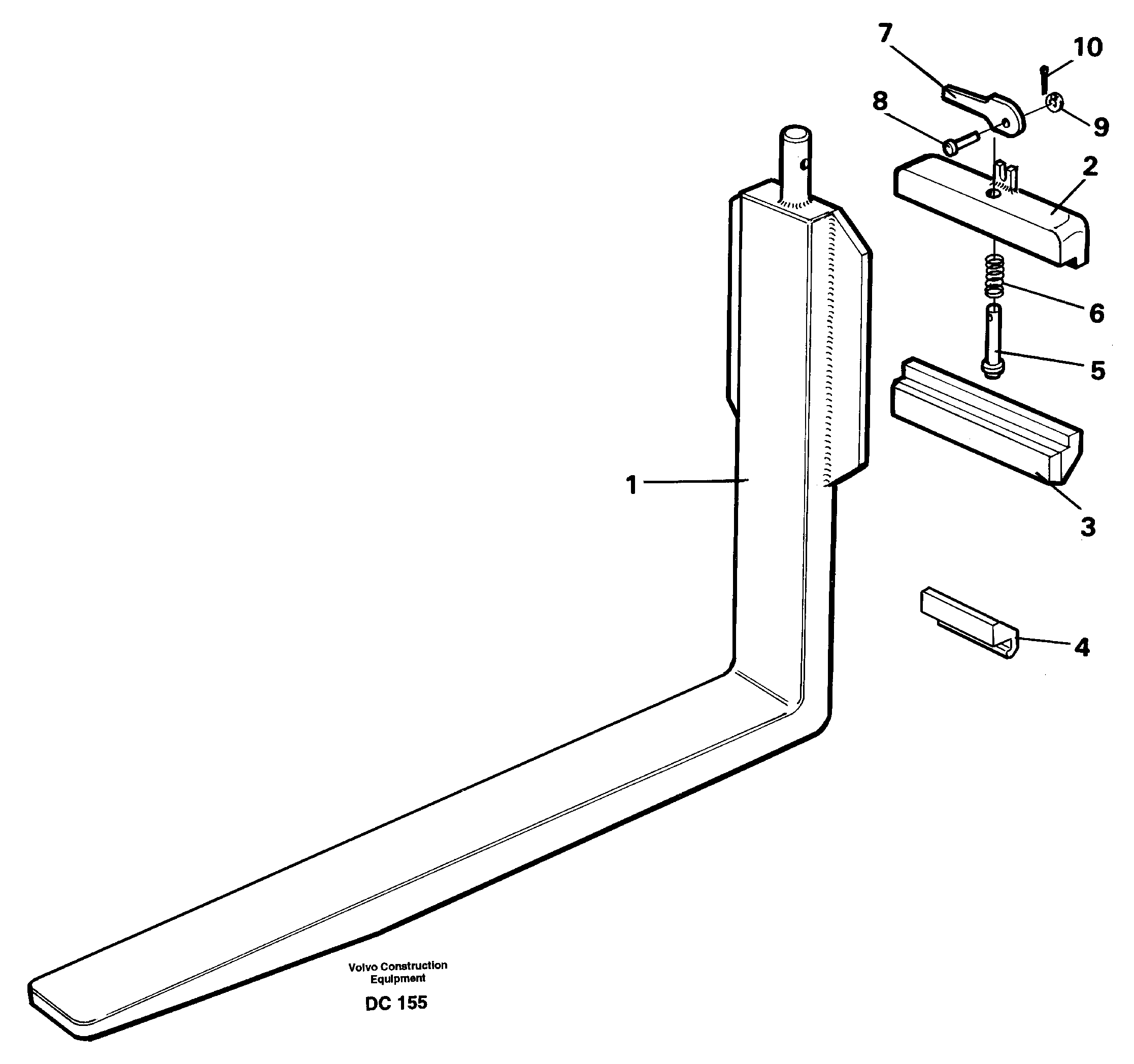 7
10
8
9
2
6
5
1
3
4
Volvo Construction Equipment
DC 155