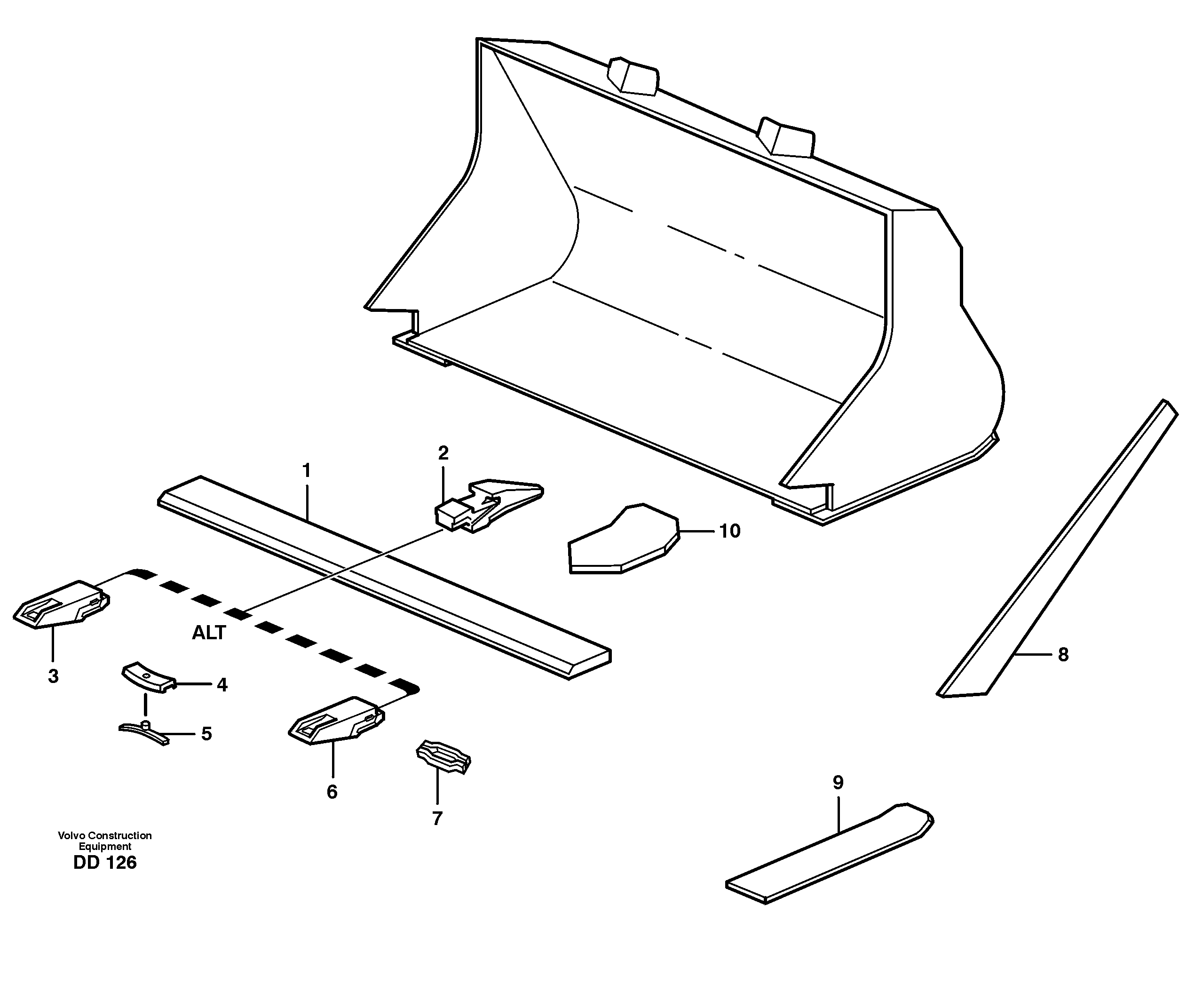 2

1

10

ALT

3

4

8

5

6

7

9

Volvo Construction Equipment
DD 126