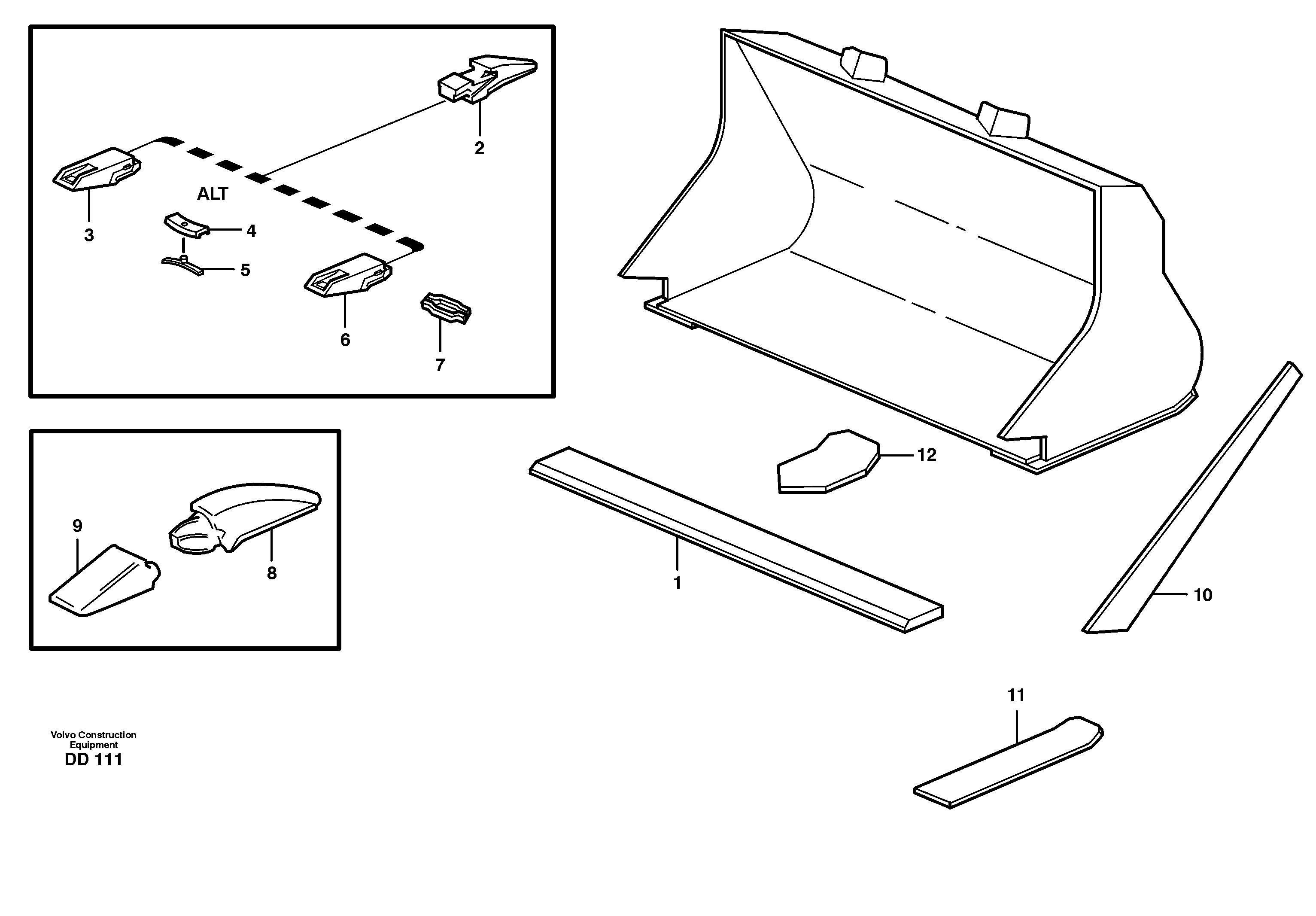 2
ALT
3
4
5
6
7
9
8
12
1
10
11
Volvo Construction Equipment
DD 111