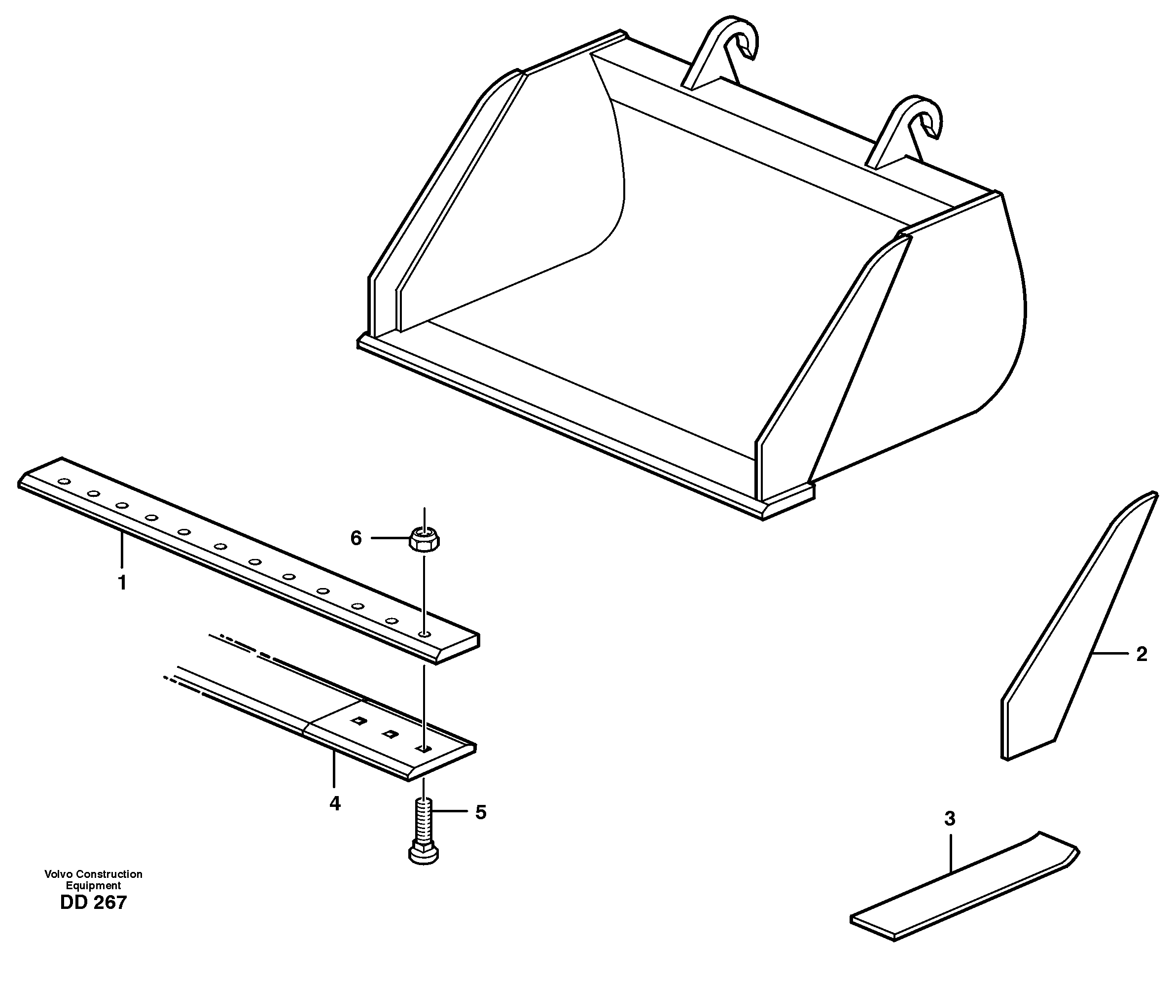 6

1

2

4

5

3

Volvo Construction Equipment
DD 267