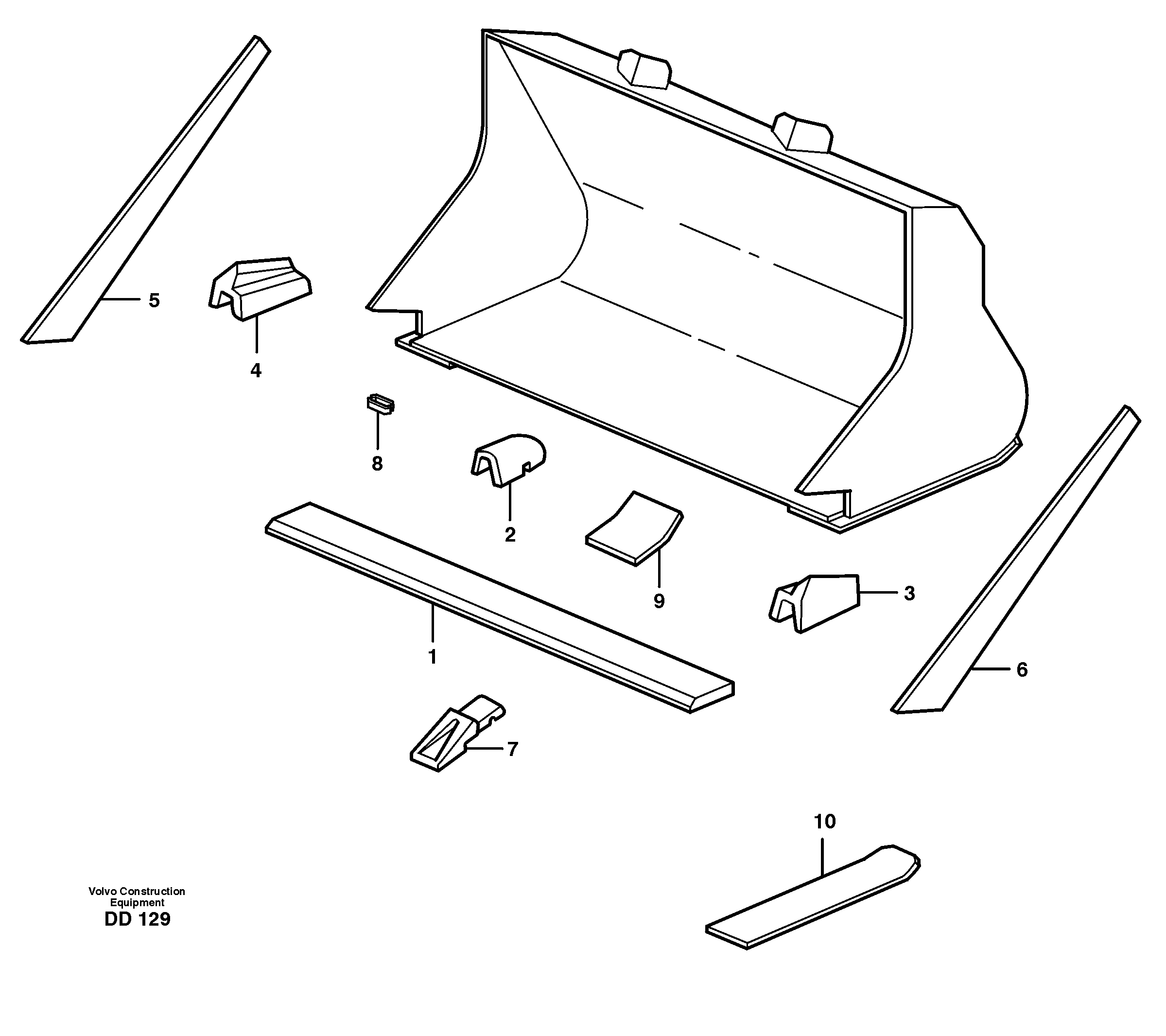 5
4
8
2
9
3
1
6
7
10
Volvo Construction Equipment
DD 129